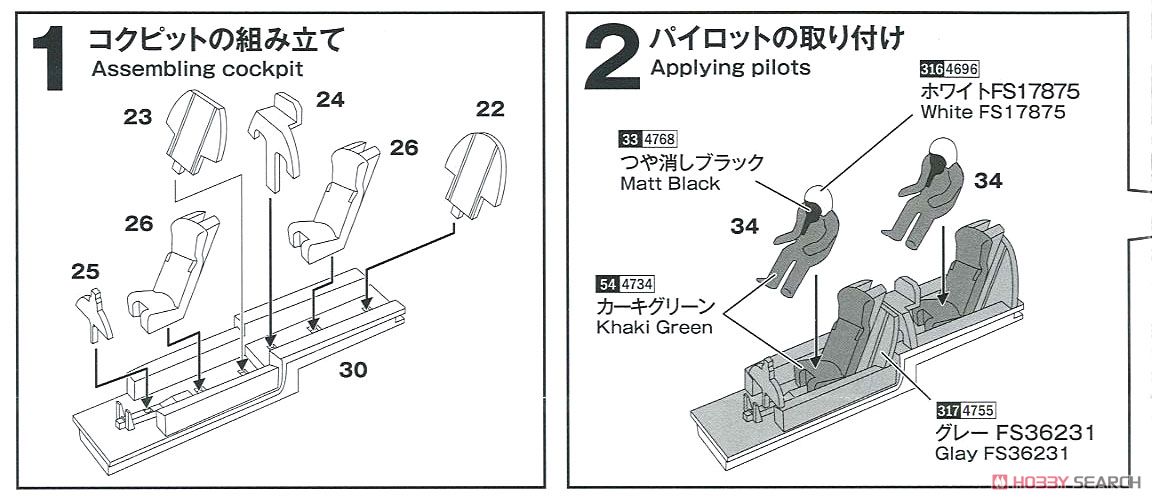 1 コクピットの組み立て
Assembling cockpit

23
24
22
26
26
25
30

2 パイロットの取り付け
Applying pilots

316 4696
ホワイトFS17875
White FS17875

33 4768
つや消しブラック
Matt Black

34
34

54 4734
カーキグリーン
Khaki Green

317 4755
グレー FS36231
Glay FS36231

HOBBY SEARCH