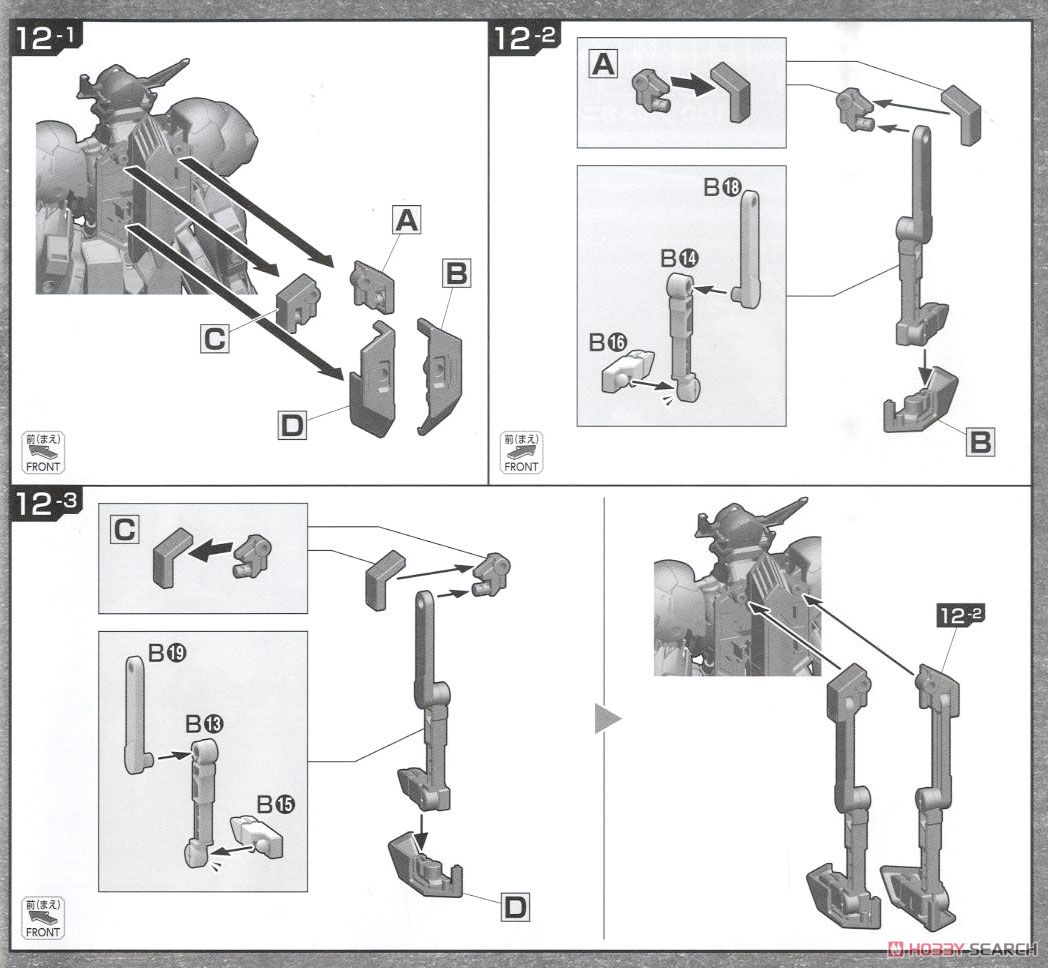 12-1

A
B
C
D

前(まえ)
FRONT

12-2

A

B⑱
B⑭
B⑯

B

前(まえ)
FRONT

12-3

C

B⑲
B⑬
B⑮

D

前(まえ)
FRONT

12-2

HOBBY SEARCH