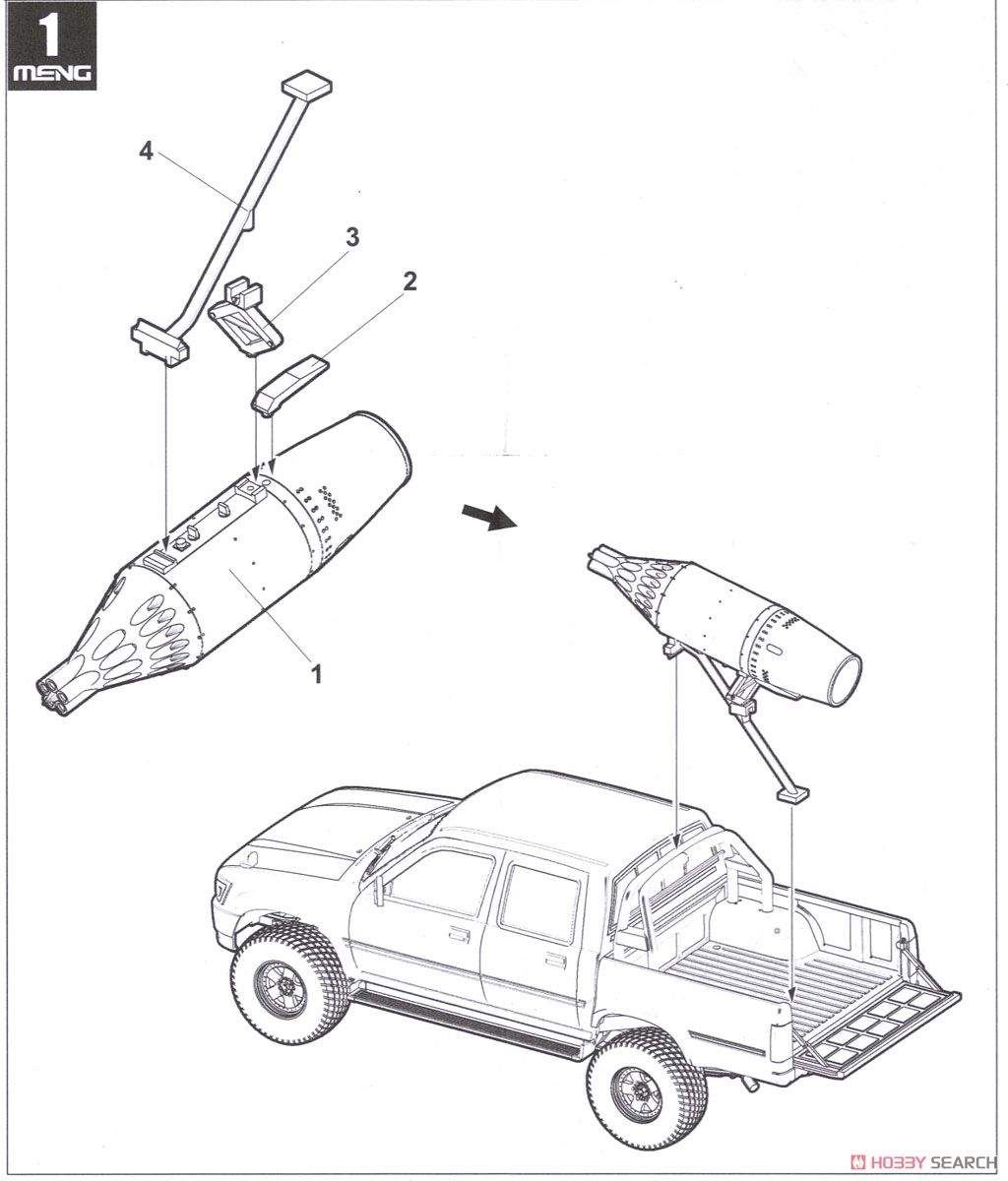 1
MENG

4

3

2

1

HOBBY SEARCH