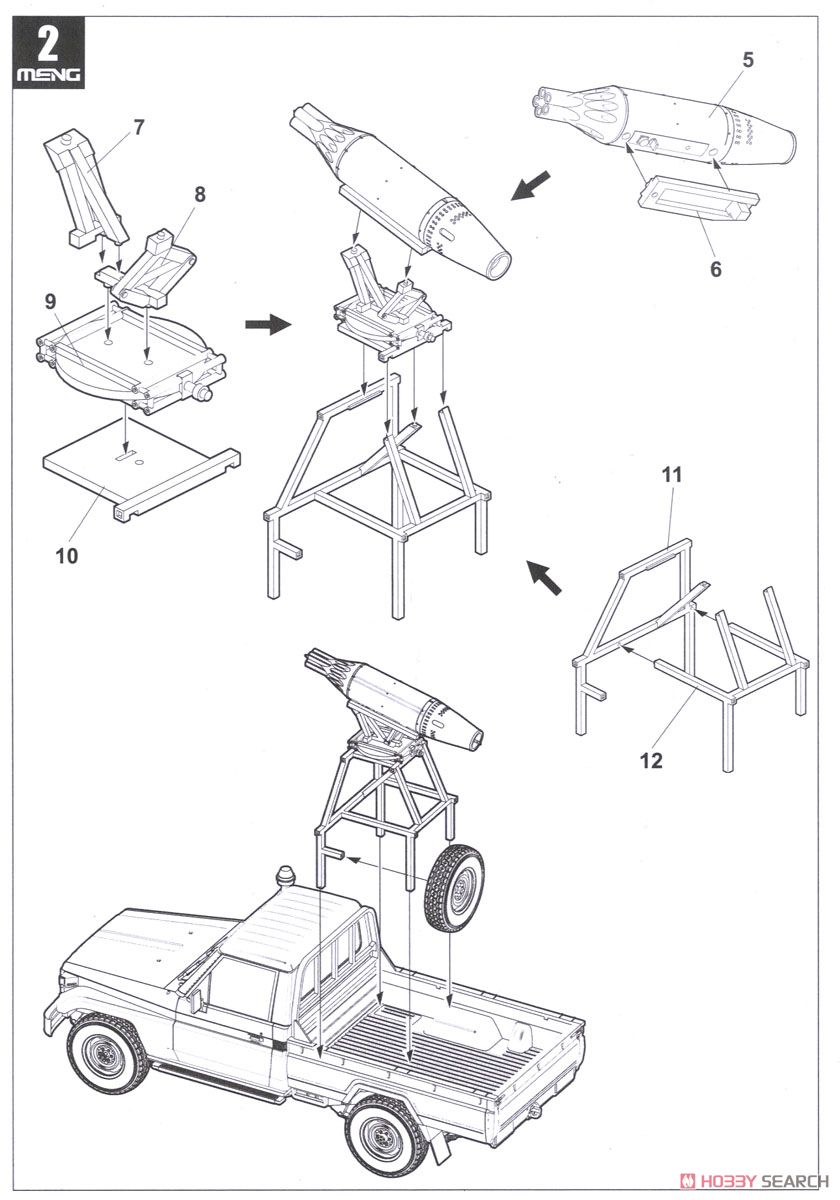 2
MENG

7
8
9
10
5
6
11
12

HOBBY SEARCH