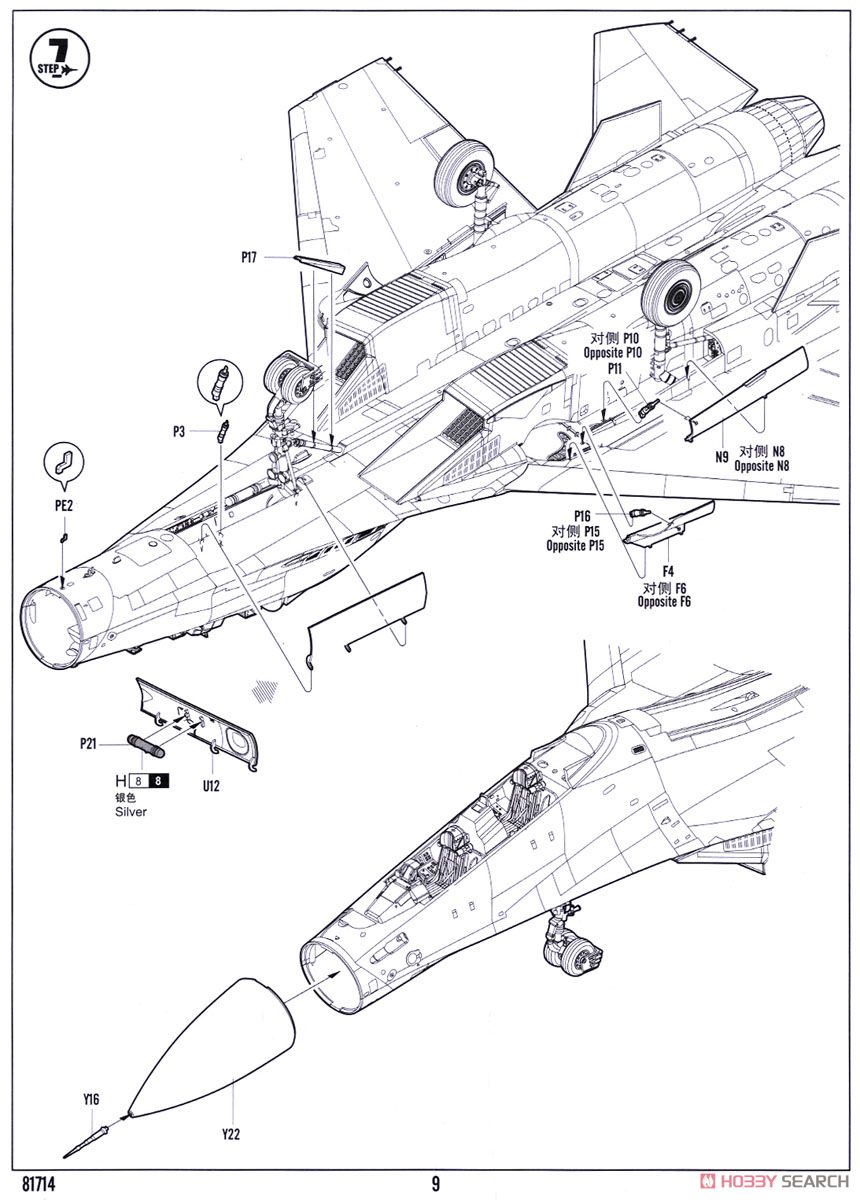 7
STEP

P17

对侧 P10
Opposite P10
P11

P3

N9
对侧 N8
Opposite N8

PE2

P16
对侧 P15
Opposite P15

F4
对侧 F6
Opposite F6

P21

H 8 8
银色
Silver

U12

Y16

Y22

81714

9

HOBBY SEARCH