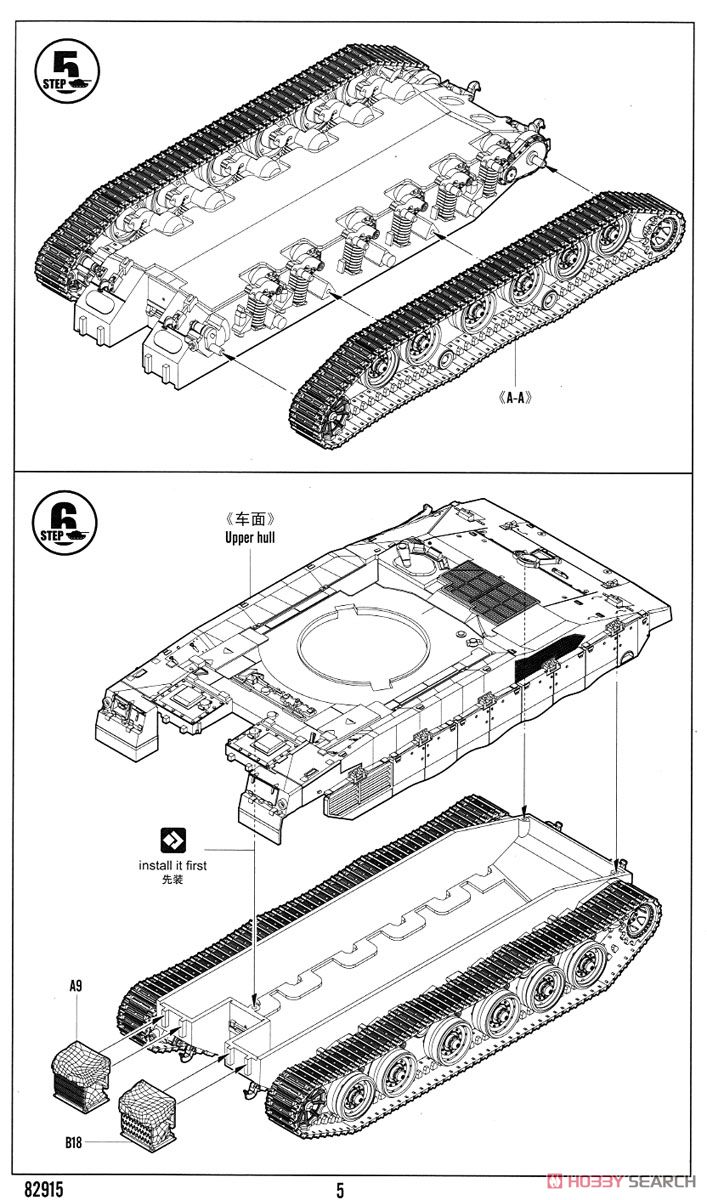 5
STEP

《A-A》

6
STEP

《车面》
Upper hull

install it first
先装

A9

B18

82915

5

HOBBY SEARCH