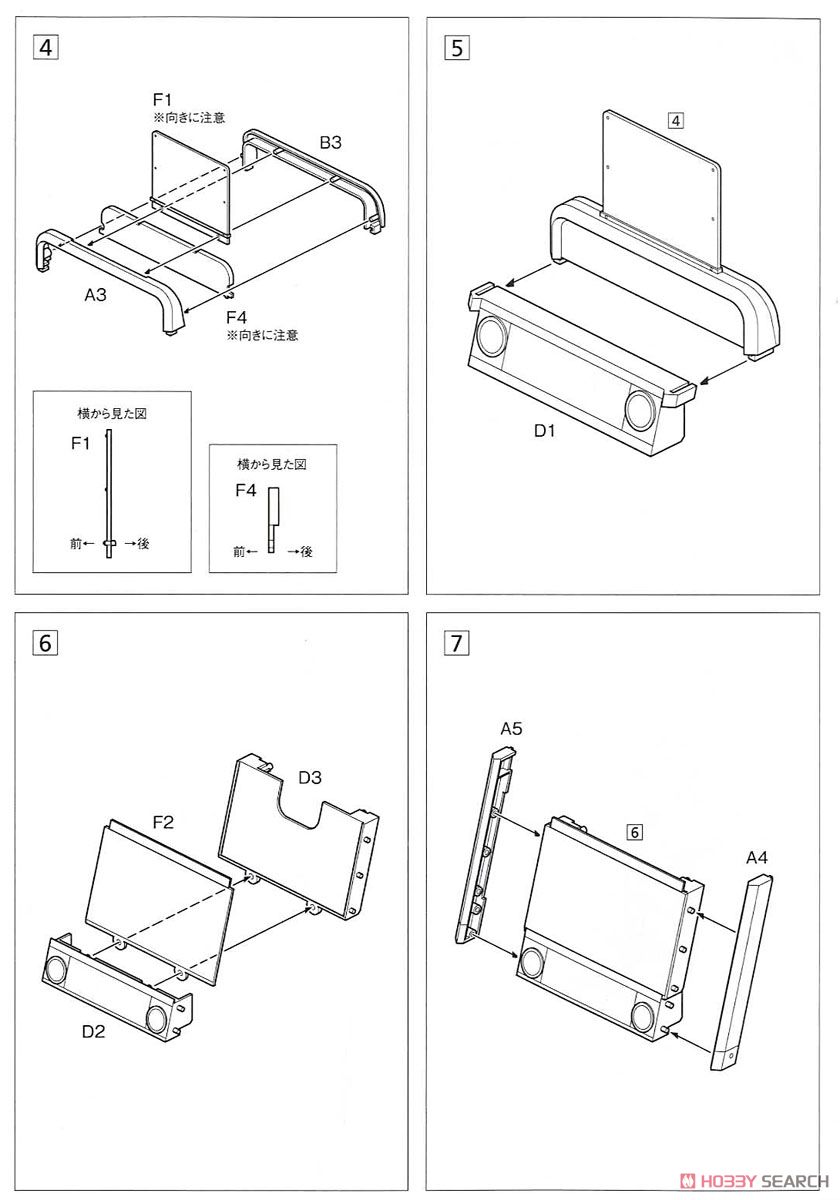 4

F1
※向きに注意

B3

A3

F4
※向きに注意

横から見た図
F1
前← →後

横から見た図
F4
前← →後

5

4

D1

6

D3

F2

D2

7

A5

6

A4

HOBBY SEARCH