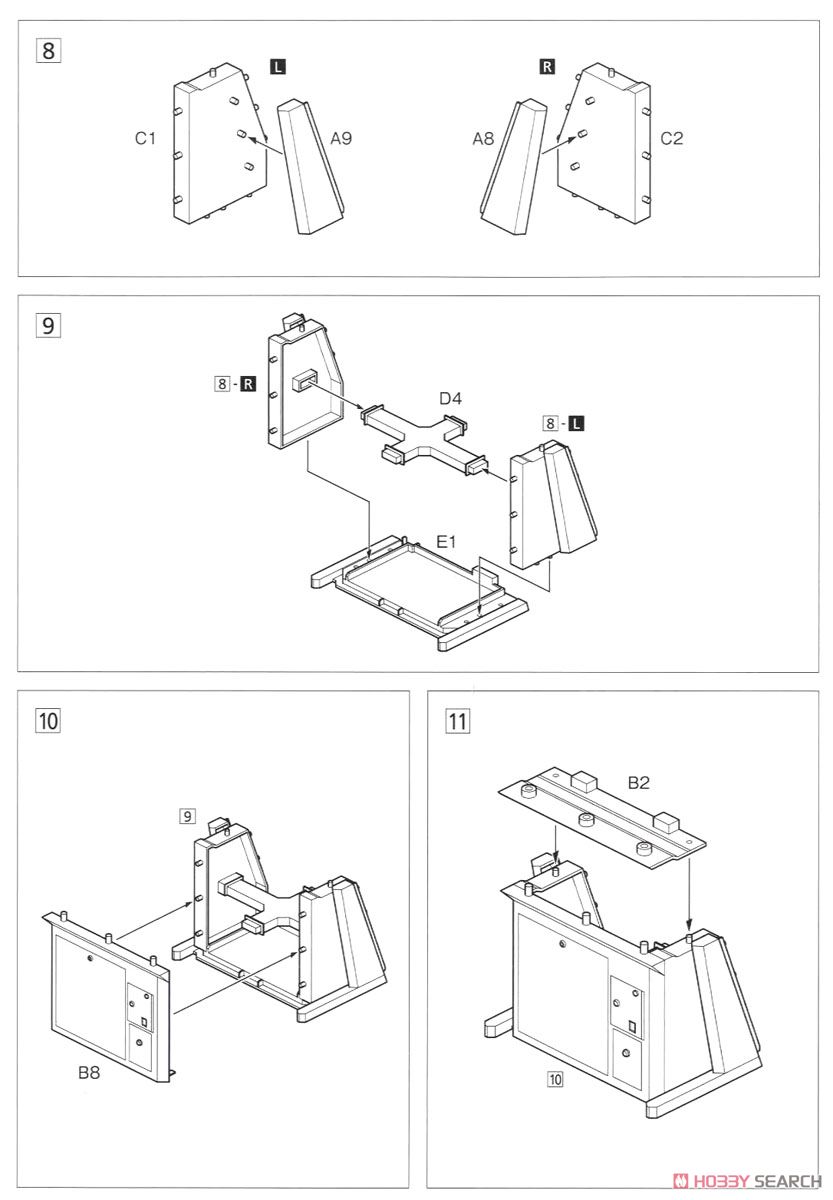 8

L

C1

A9

R

A8

C2

9

8 - R

D4

8 - L

E1

10

9

B8

11

B2

10

HOBBY SEARCH