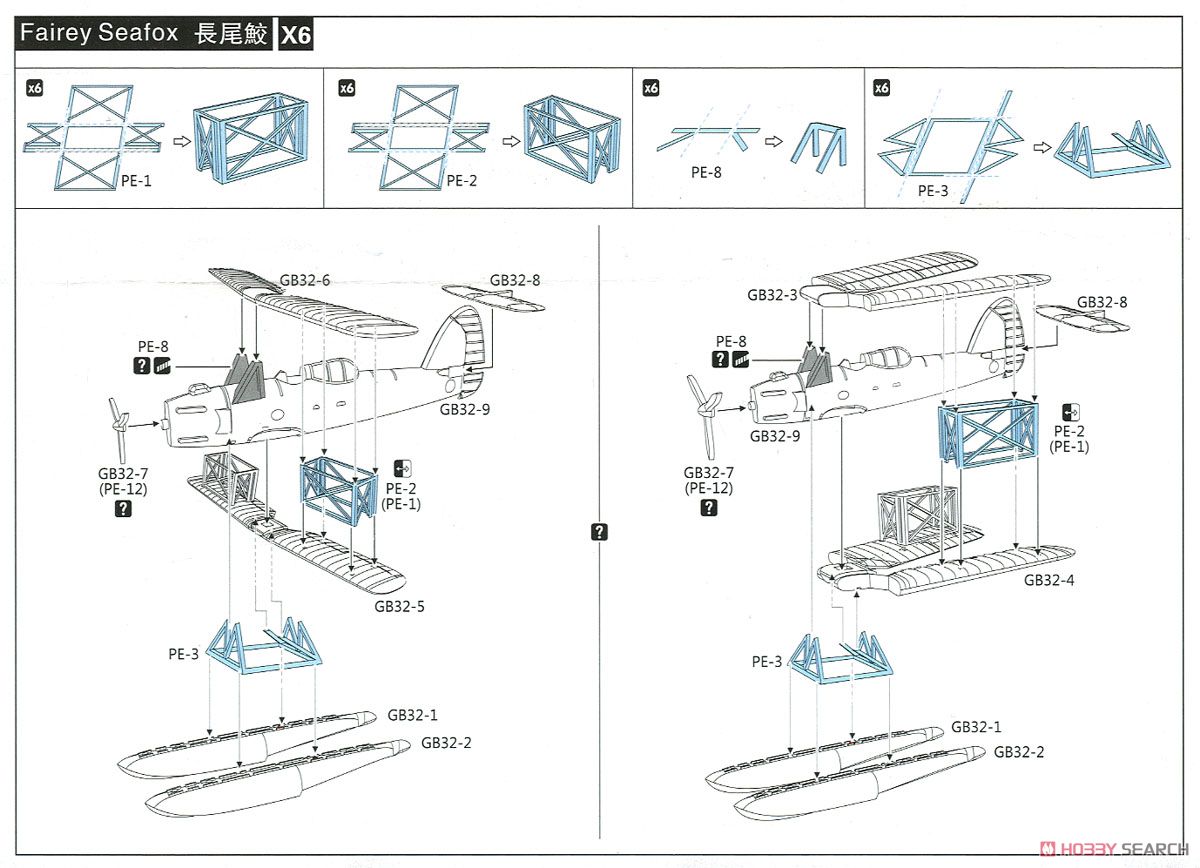 Fairey Seafox 長尾鮫 X6

x6
PE-1

x6
PE-2

x6
PE-8

x6
PE-3

GB32-6
GB32-8
PE-8
?
GB32-9
GB32-7
(PE-12)
?
PE-2
(PE-1)
GB32-5
PE-3
GB32-1
GB32-2

?

GB32-3
GB32-8
PE-8
?
GB32-9
GB32-7
(PE-12)
?
PE-2
(PE-1)
GB32-4
PE-3
GB32-1
GB32-2

HOBBY SEARCH