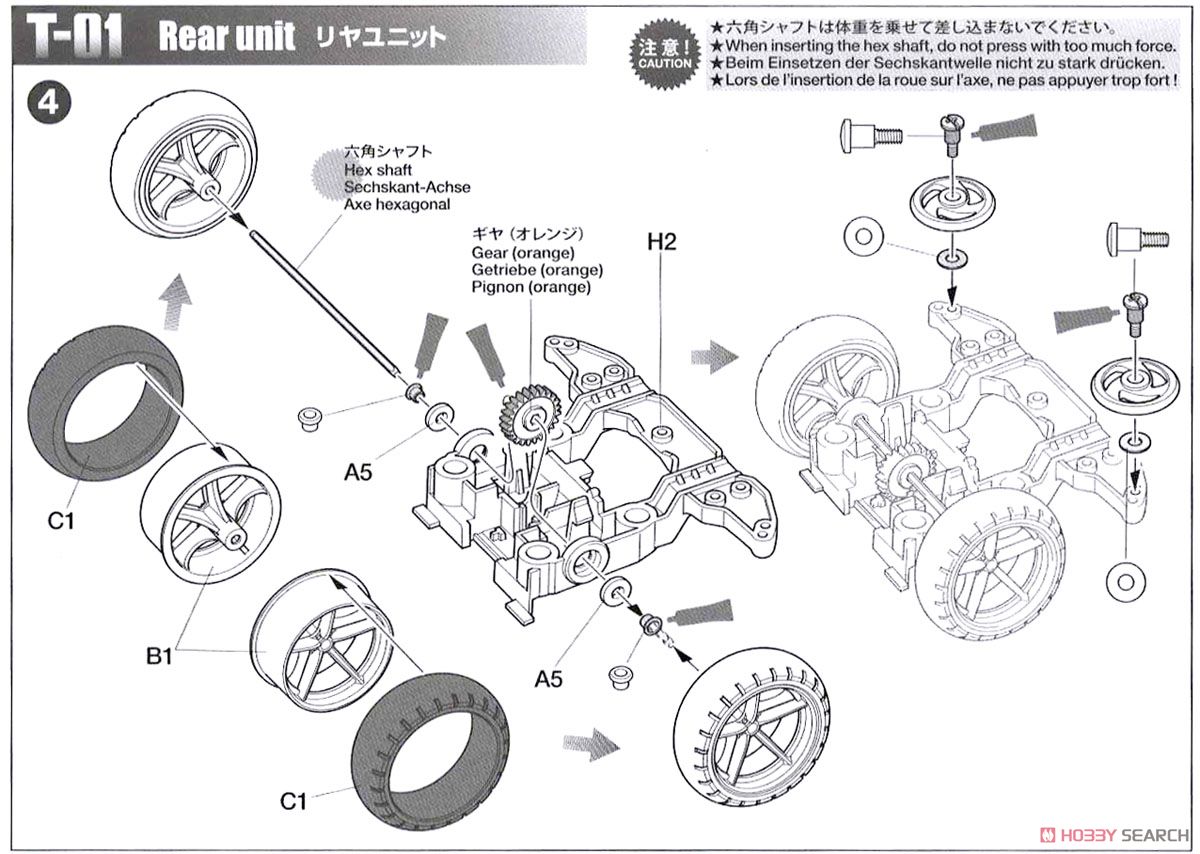 T-01 Rear unit リヤユニット

注意！ CAUTION
★六角シャフトは体重を乗せて差し込まないでください。
★When inserting the hex shaft, do not press with too much force.
★Beim Einsetzen der Sechskantwelle nicht zu stark drücken.
★Lors de l'insertion de la roue sur l'axe, ne pas appuyer trop fort !

4

六角シャフト
Hex shaft
Sechskant-Achse
Axe hexagonal

ギヤ（オレンジ）
Gear (orange)
Getriebe (orange)
Pignon (orange)

H2

A5

C1

B1

A5

C1

HOBBY SEARCH