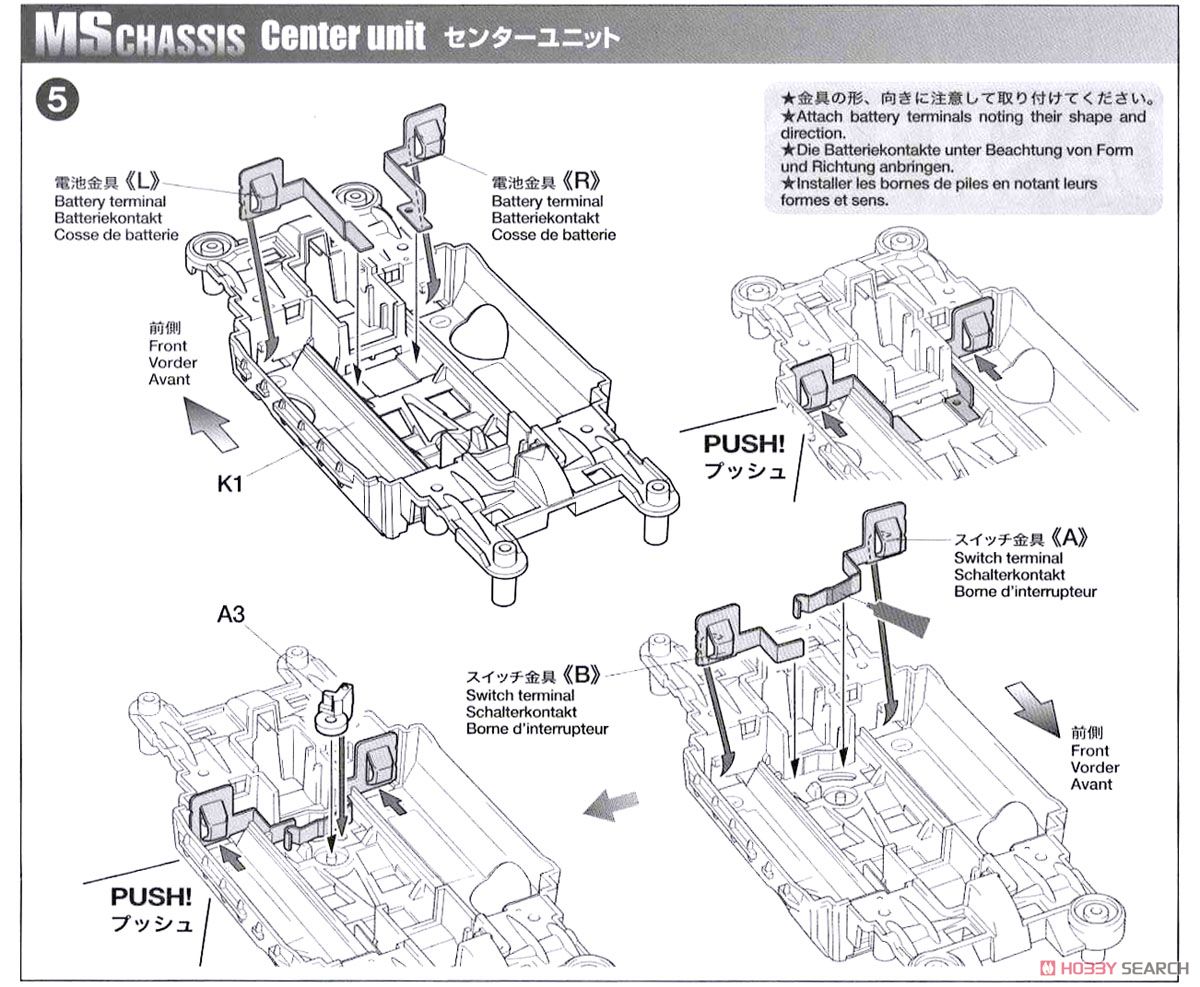 MS CHASSIS Center unit センターユニット

5

★金具の形、向きに注意して取り付けてください。
★Attach battery terminals noting their shape and direction.
★Die Batteriekontakte unter Beachtung von Form und Richtung anbringen.
★Installer les bornes de piles en notant leurs formes et sens.

電池金具《L》
Battery terminal
Batteriekontakt
Cosse de batterie

電池金具《R》
Battery terminal
Batteriekontakt
Cosse de batterie

前側
Front
Vorder
Avant

K1

PUSH!
プッシュ

スイッチ金具《A》
Switch terminal
Schalterkontakt
Borne d'interrupteur

A3

スイッチ金具《B》
Switch terminal
Schalterkontakt
Borne d'interrupteur

前側
Front
Vorder
Avant

PUSH!
プッシュ

HOBBY SEARCH