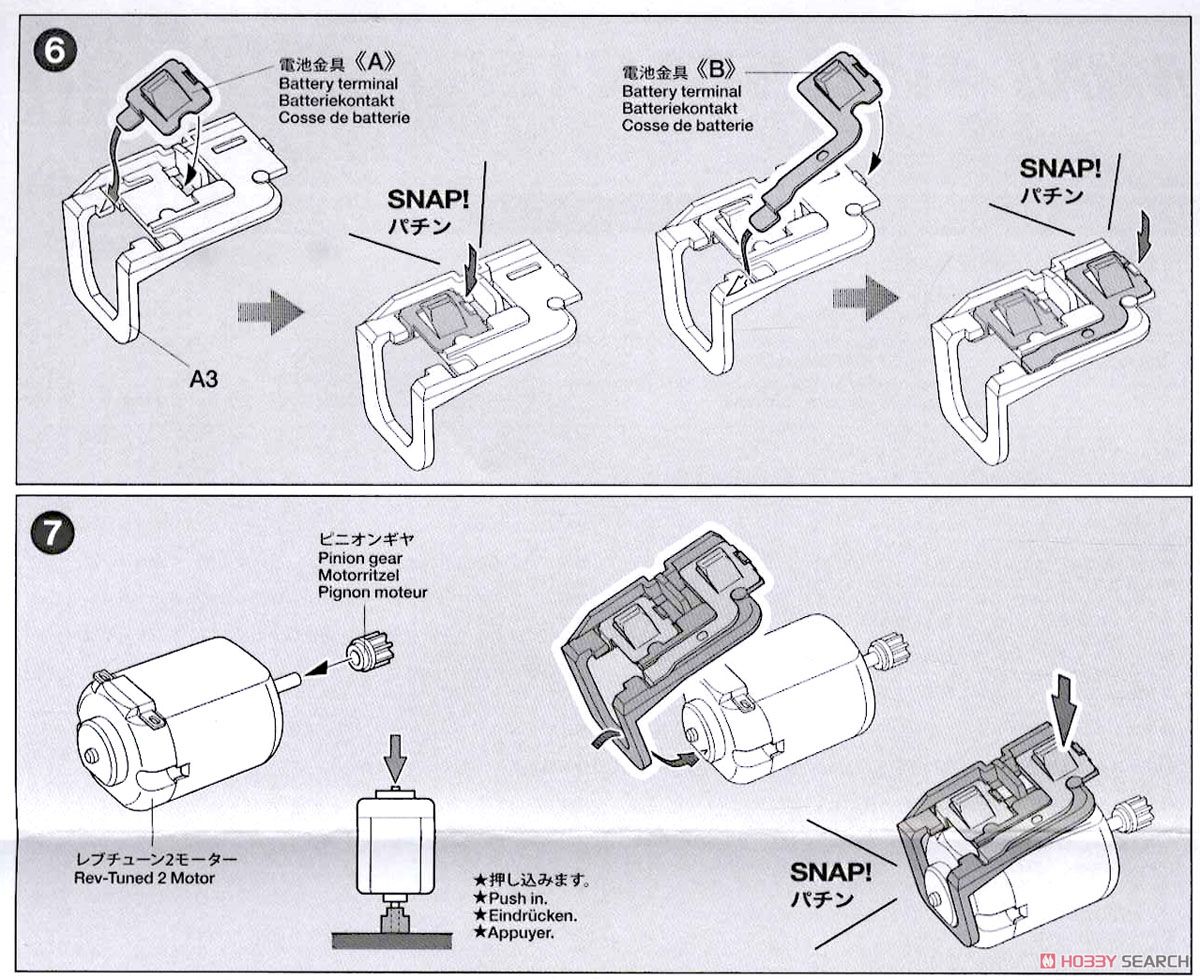 6

電池金具《A》
Battery terminal
Batteriekontakt
Cosse de batterie

A3

SNAP!
パチン

電池金具《B》
Battery terminal
Batteriekontakt
Cosse de batterie

SNAP!
パチン

7

ピニオンギヤ
Pinion gear
Motorritzel
Pignon moteur

レブチューン2モーター
Rev-Tuned 2 Motor

★押し込みます。
★Push in.
★Eindrücken.
★Appuyer.

SNAP!
パチン

HOBBY SEARCH