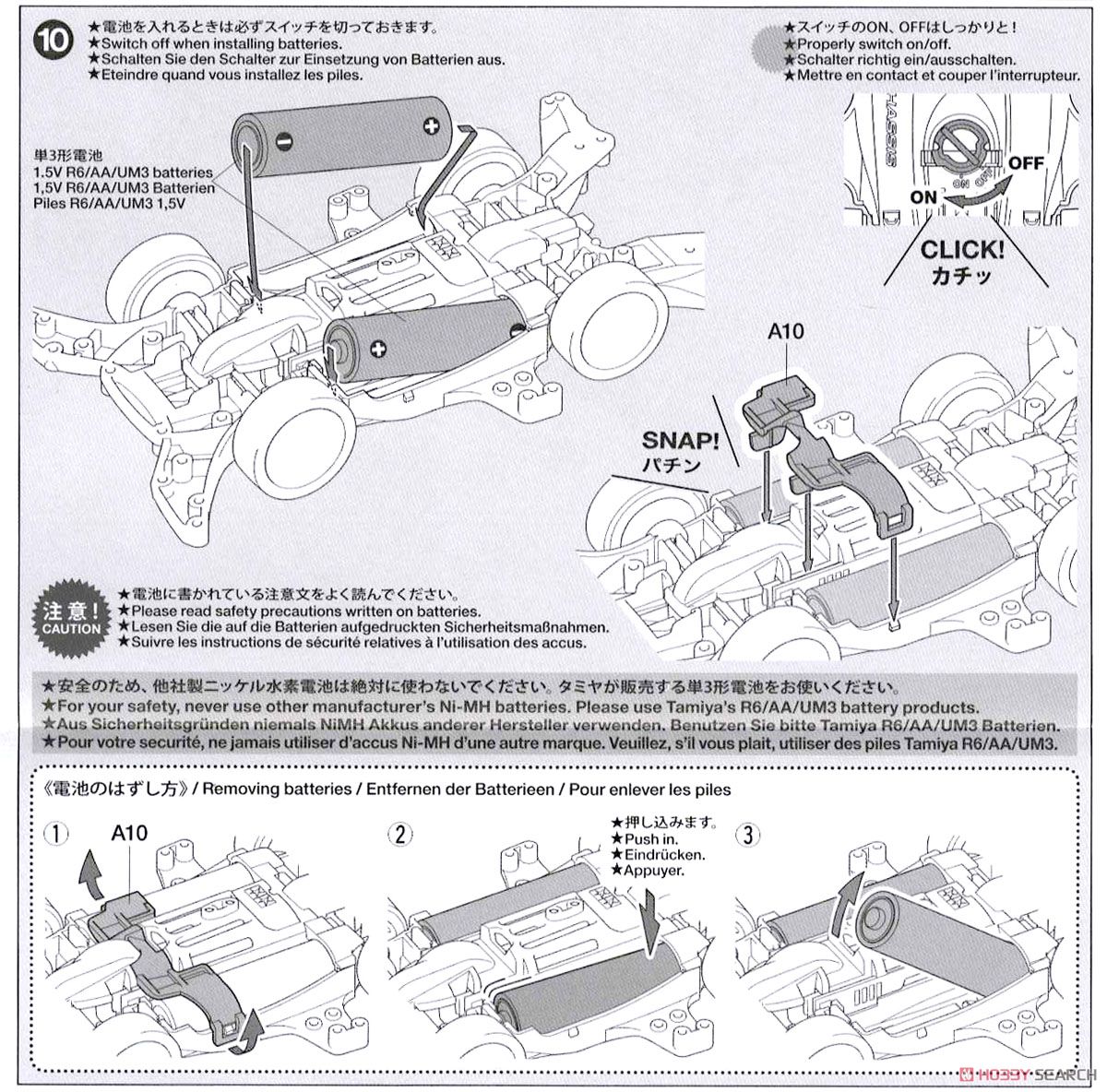 10

★電池を入れるときは必ずスイッチを切っておきます。
★Switch off when installing batteries.
★Schalten Sie den Schalter zur Einsetzung von Batterien aus.
★Eteindre quand vous installez les piles.

★スイッチのON、OFFはしっかりと！
★Properly switch on/off.
★Schalter richtig ein/ausschalten.
★Mettre en contact et couper l'interrupteur.

単3形電池
1.5V R6/AA/UM3 batteries
1,5V R6/AA/UM3 Batterien
Piles R6/AA/UM3 1,5V

OFF
ON
ON OFF
CLICK!
カチッ

A10

SNAP!
パチン

注意！
CAUTION
★電池に書かれている注意文をよく読んでください。
★Please read safety precautions written on batteries.
★Lesen Sie die auf die Batterien aufgedruckten Sicherheitsmaßnahmen.
★Suivre les instructions de sécurité relatives à l'utilisation des accus.

★安全のため、他社製ニッケル水素電池は絶対に使わないでください。タミヤが販売する単3形電池をお使いください。
★For your safety, never use other manufacturer's Ni-MH batteries. Please use Tamiya's R6/AA/UM3 battery products.
★Aus Sicherheitsgründen niemals NiMH Akkus anderer Hersteller verwenden. Benutzen Sie bitte Tamiya R6/AA/UM3 Batterien.
★Pour votre securité, ne jamais utiliser d'accus Ni-MH d'une autre marque. Veuillez, s'il vous plait, utiliser des piles Tamiya R6/AA/UM3.

《電池のはずし方》/ Removing batteries / Entfernen der Batterieen / Pour enlever les piles

1
A10

2
★押し込みます。
★Push in.
★Eindrücken.
★Appuyer.

3

HOBBY SEARCH