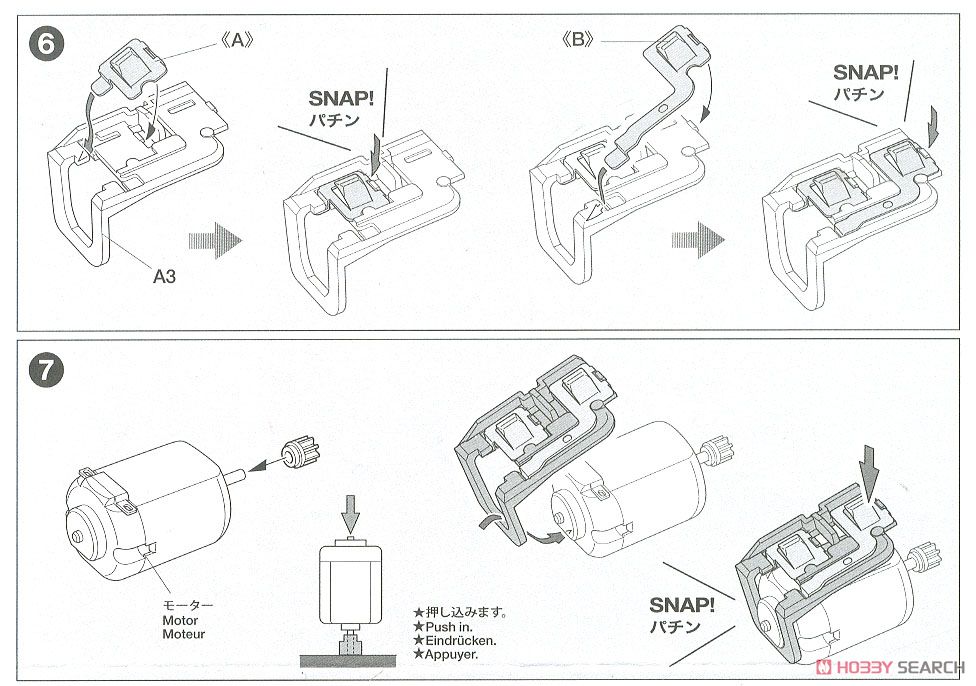 6

《A》

A3

SNAP!
パチン

《B》

SNAP!
パチン

7

モーター
Motor
Moteur

★押し込みます。
★Push in.
★Eindrücken.
★Appuyer.

SNAP!
パチン

HOBBY SEARCH