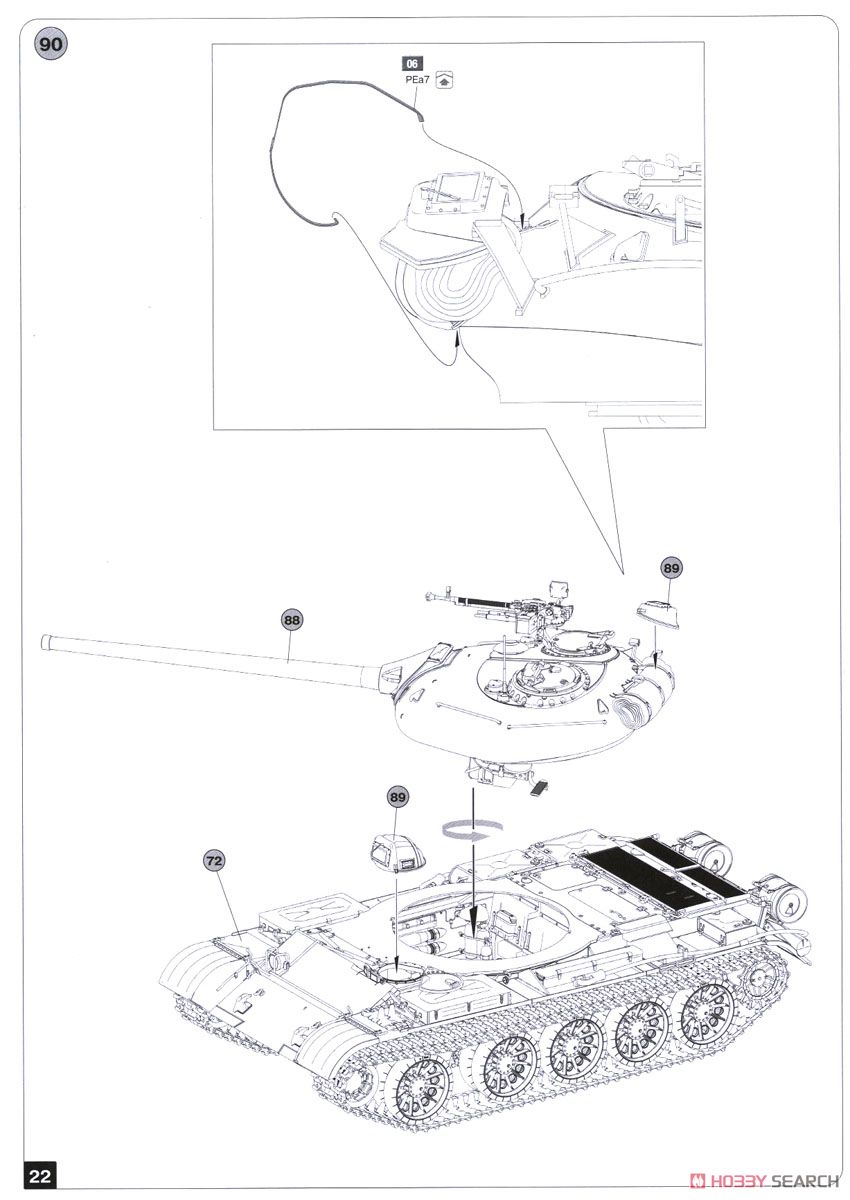 90

06
PEa7

89

88

89

72

22

HOBBY SEARCH