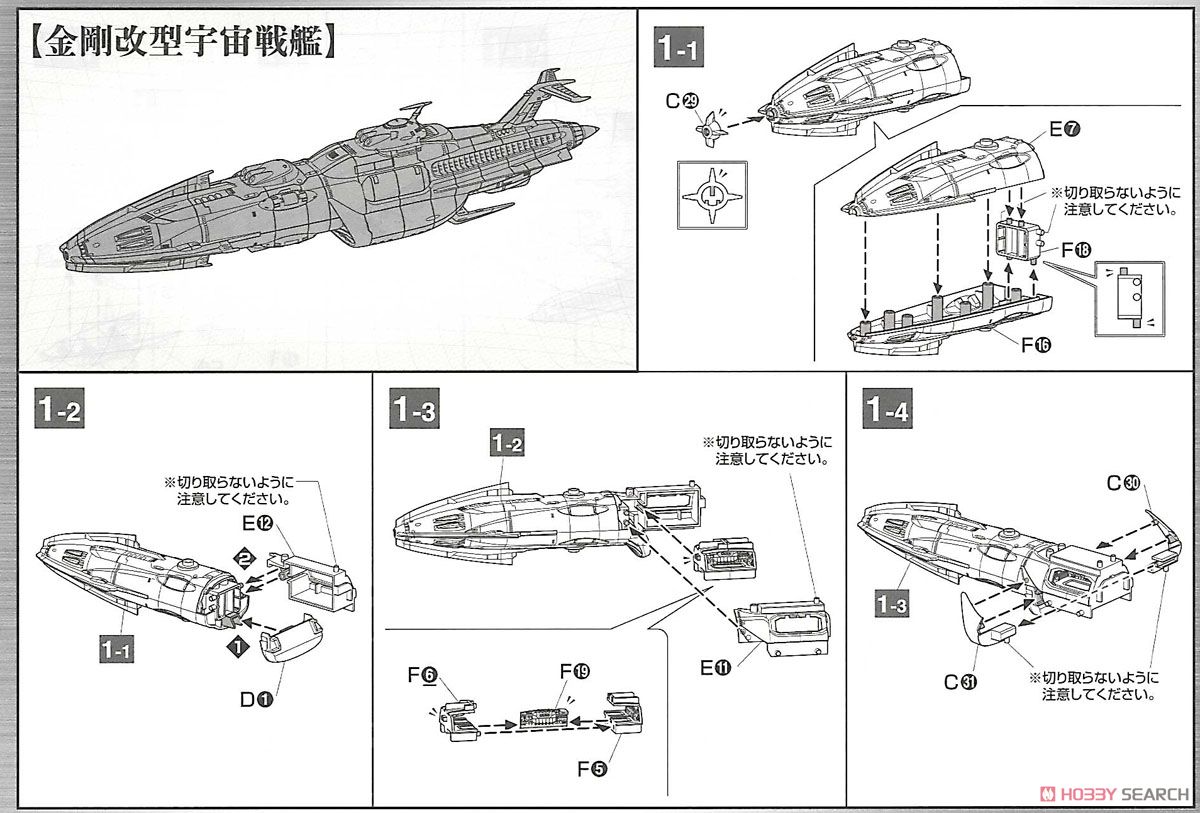 【金剛改型宇宙戦艦】

1-1

C㉙

E❼

※切り取らないように注意してください。

F⓲

F⓰

1-2

※切り取らないように注意してください。

E⓬

❷

❶

1-1

D❶

1-3

1-2

※切り取らないように注意してください。

E⓫

F❻

F⓳

F❺

1-4

C㉚

1-3

C㉛

※切り取らないように注意してください。

HOBBY SEARCH