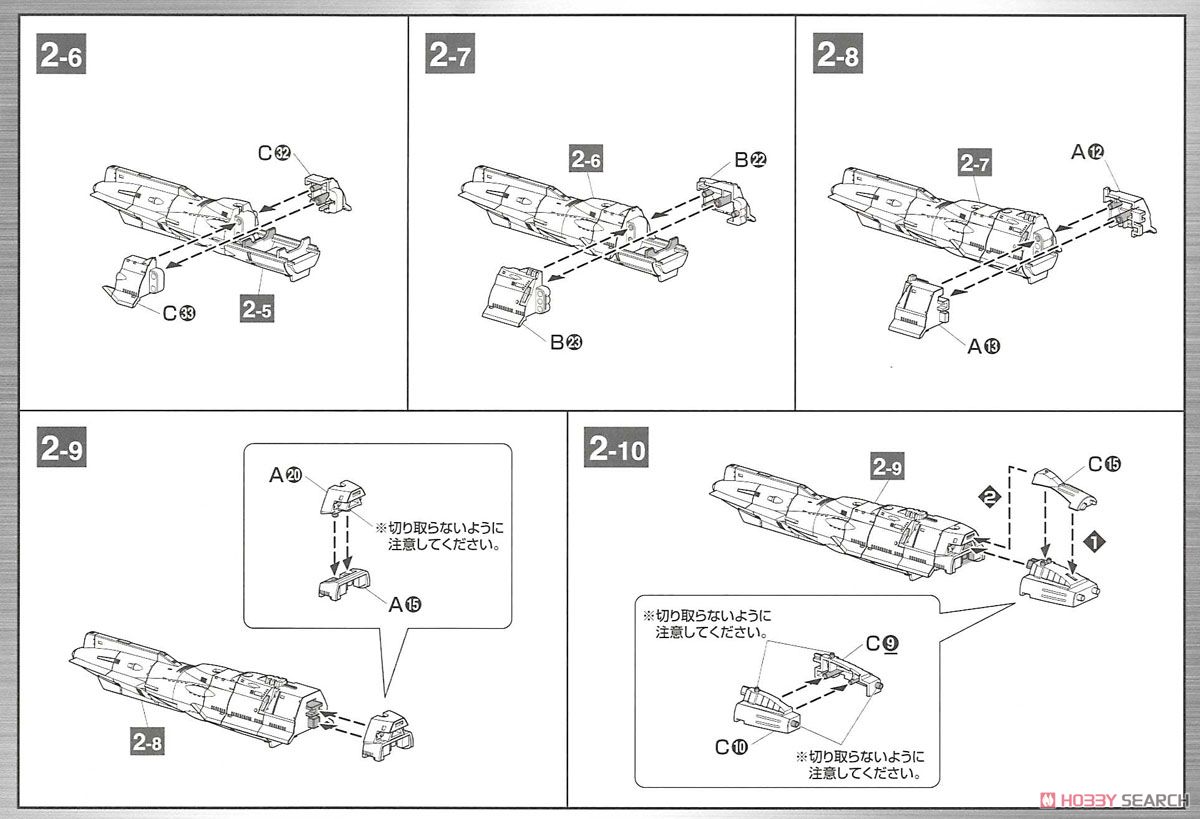 2-6

C㉜

C㉝

2-5

2-7

2-6

B㉒

B㉓

2-8

2-7

A⑫

A⑬

2-9

A⑳

※切り取らないように注意してください。

A⑮

2-8

2-10

2-9

C⑮

❷

❶

※切り取らないように注意してください。

C⑨

C⑩

※切り取らないように注意してください。

HOBBY SEARCH