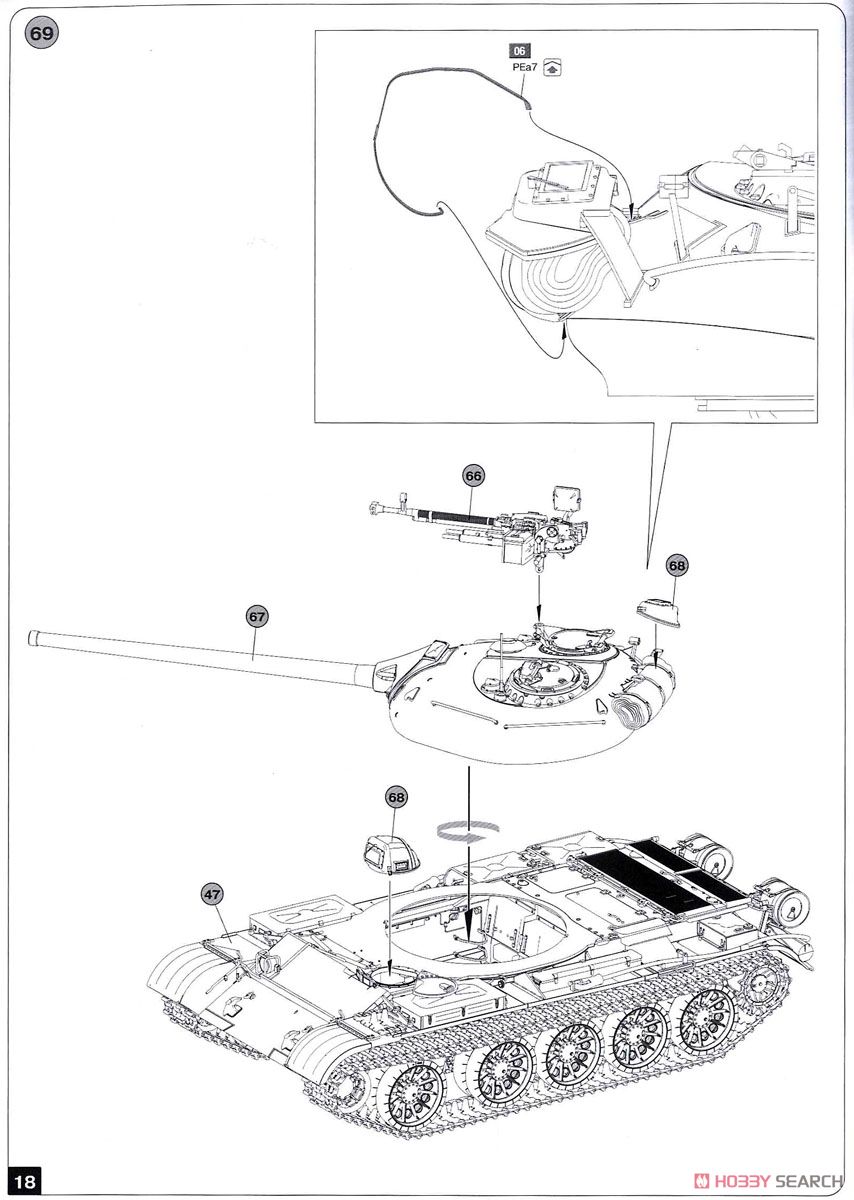 69

06
PEa7

66

68

67

68

47

18

HOBBY SEARCH