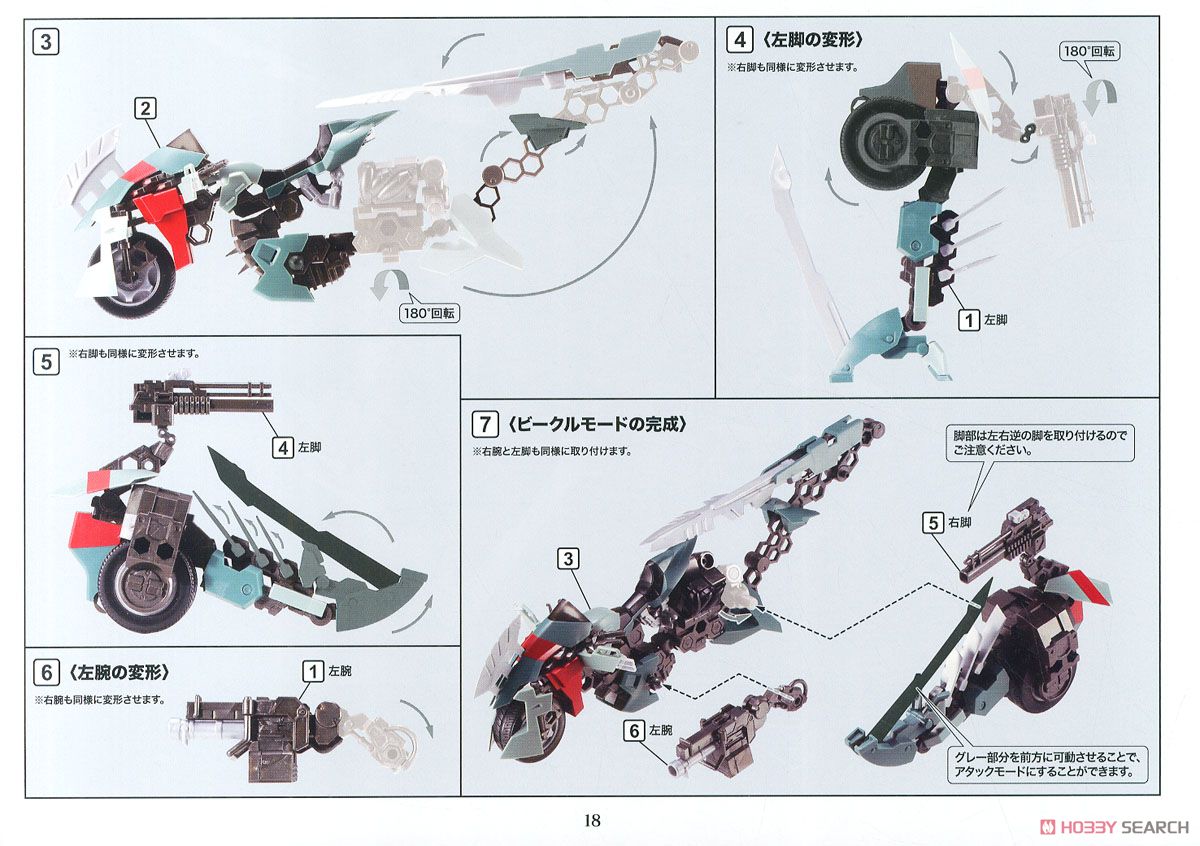 3

2

180°回転

4 〈左脚の変形〉
※右脚も同様に変形させます。

180°回転

1 左脚

5
※右脚も同様に変形させます。

4 左脚

6 〈左腕の変形〉
※右腕も同様に変形させます。

1 左腕

7 〈ビークルモードの完成〉
※右腕と左脚も同様に取り付けます。

脚部は左右逆の脚を取り付けるのでご注意ください。

3

5 右脚

6 左腕

グレー部分を前方に可動させることで、アタックモードにすることができます。

18

HOBBY SEARCH