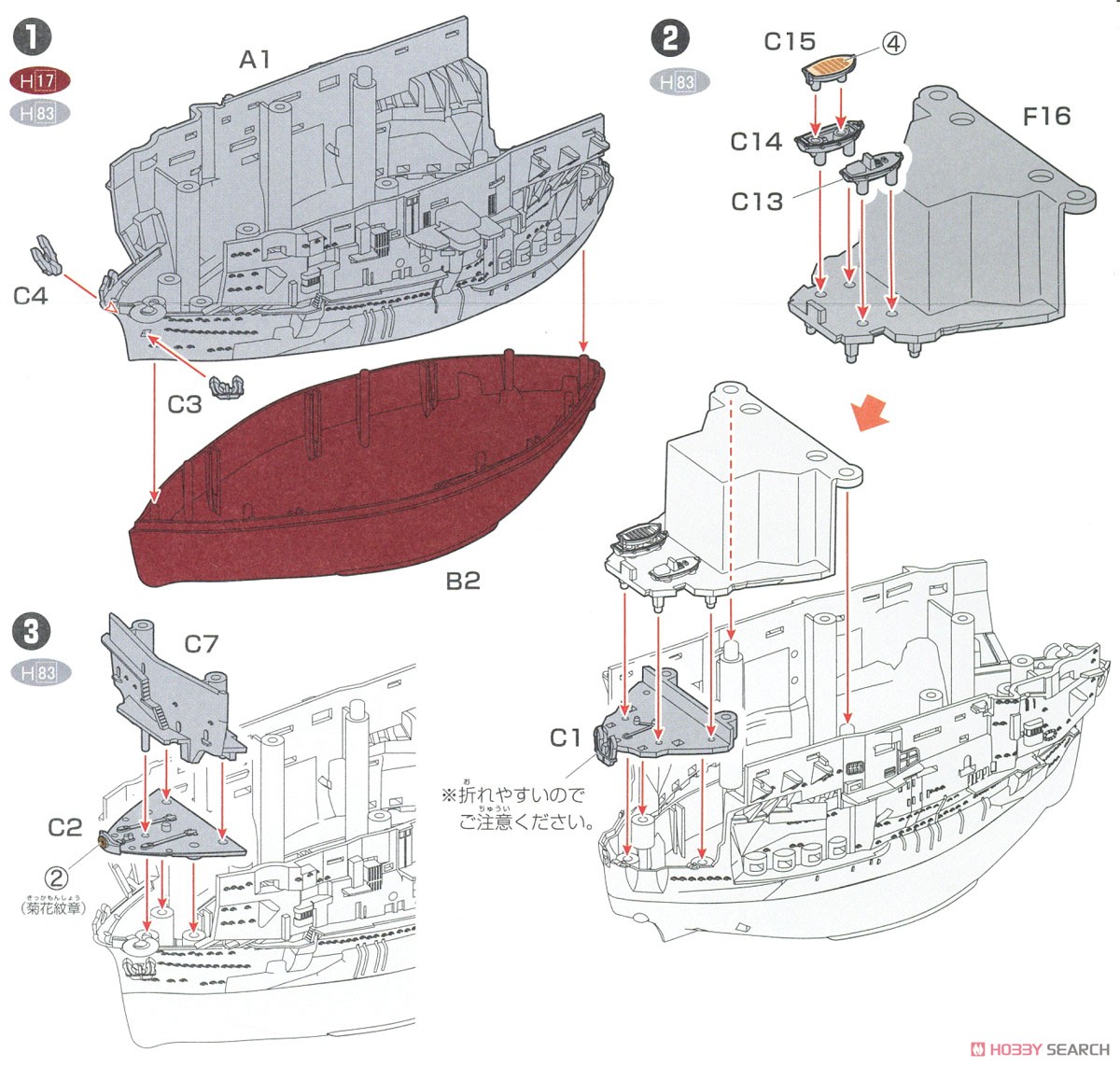 1
H17
H83
A1
C4
C3
B2

2
H83
C15
④
C14
C13
F16

3
H83
C7
C2
②
(菊花紋章)

C1
※折れやすいので ご注意ください。

HOBBY SEARCH