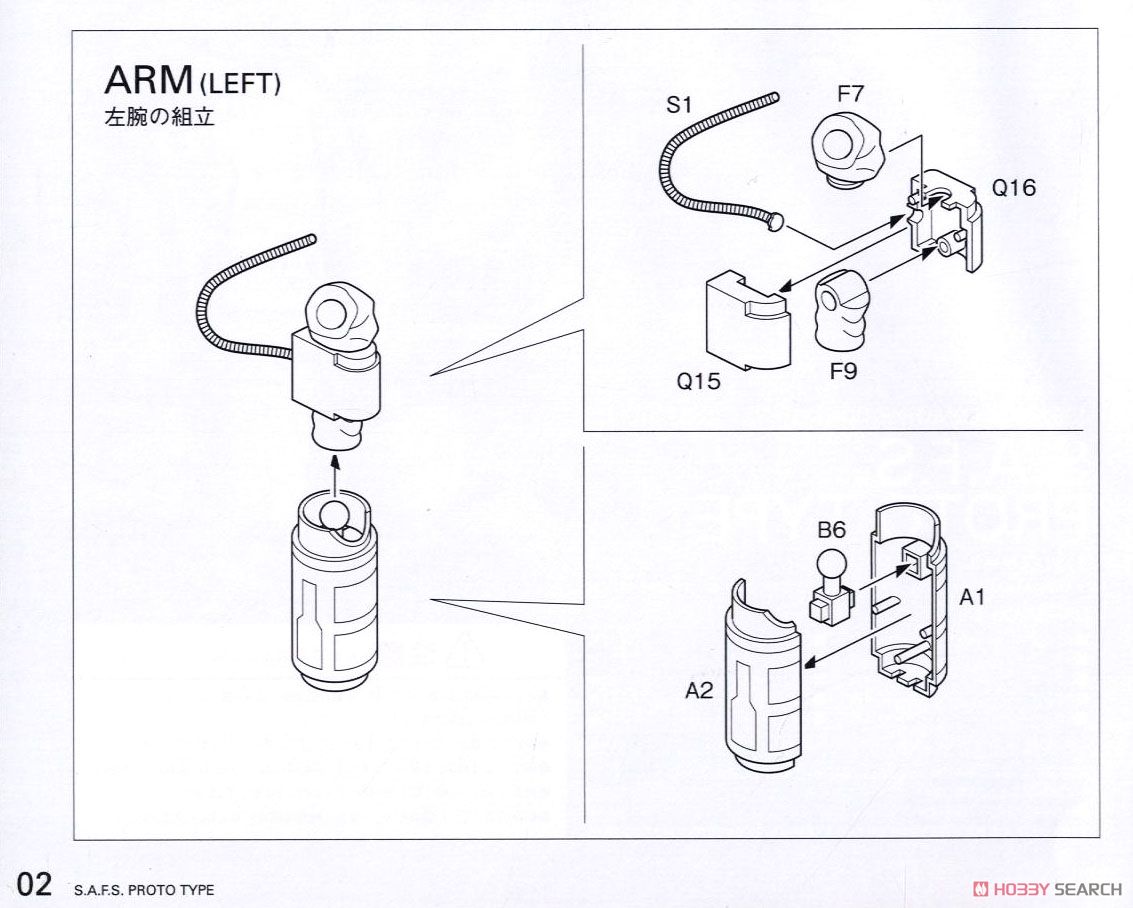 ARM (LEFT)
左腕の組立

S1
F7
Q16
Q15
F9

B6
A1
A2

02 S.A.F.S. PROTO TYPE

HOBBY SEARCH