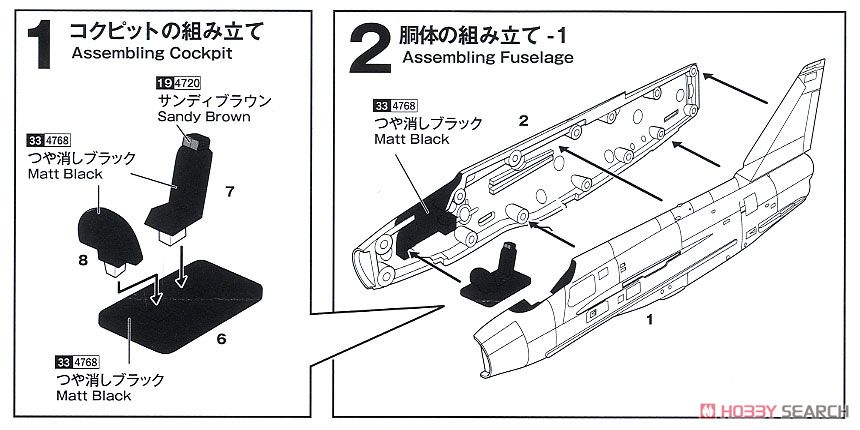 1 コクピットの組み立て
Assembling Cockpit

19 4720
サンディブラウン
Sandy Brown

33 4768
つや消しブラック
Matt Black

7

8

6

33 4768
つや消しブラック
Matt Black

2 胴体の組み立て -1
Assembling Fuselage

33 4768
つや消しブラック
Matt Black

2

1

HOBBY SEARCH