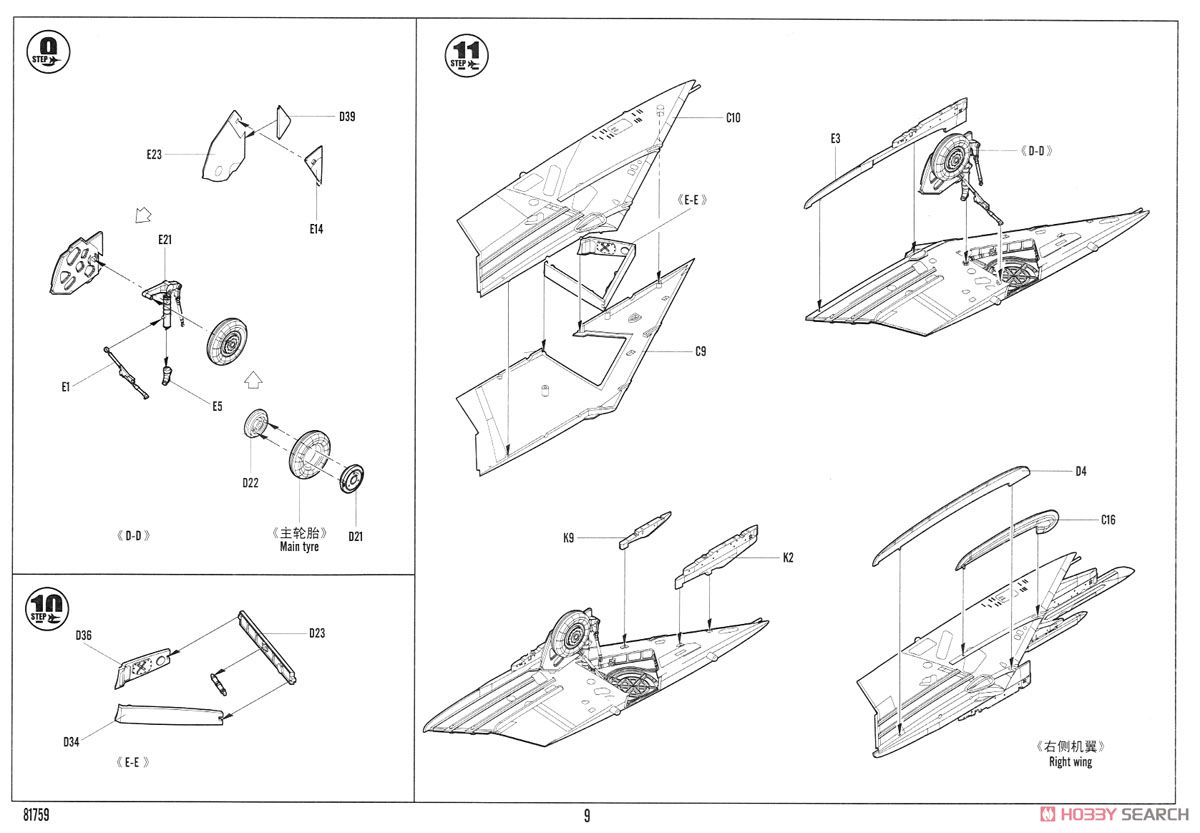 9
STEP

D39
E23
E14
E21
E1
E5
D22
D21
《D-D》
《主轮胎》
Main tyre

10
STEP
D36
D23
D34
《E-E》

11
STEP
C10
《E-E》
C9
E3
《D-D》
K9
K2
D4
C16
《右侧机翼》
Right wing

81759
9
HOBBY SEARCH