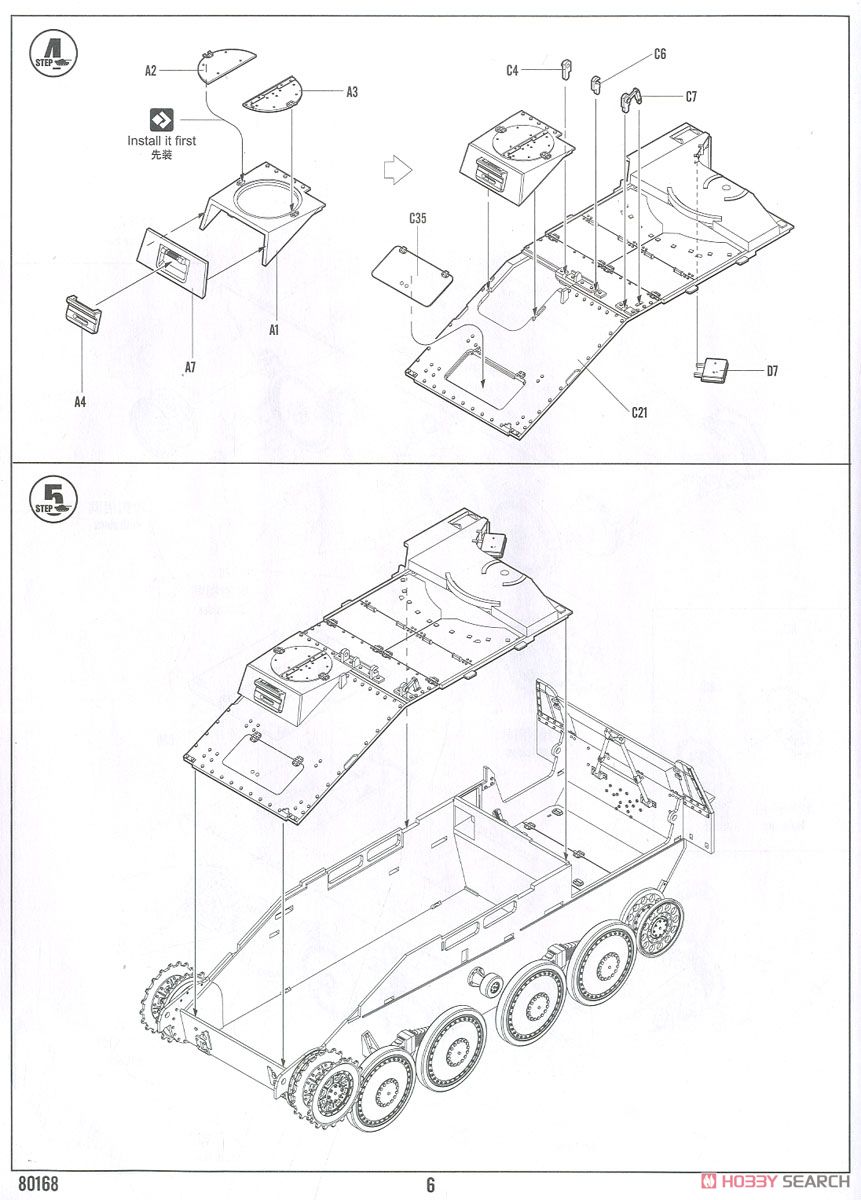 4 STEP

A2

A3

Install it first
先装

A1

A7

A4

C4

C6

C7

C35

C21

D7

5 STEP

80168

6

HOBBY SEARCH