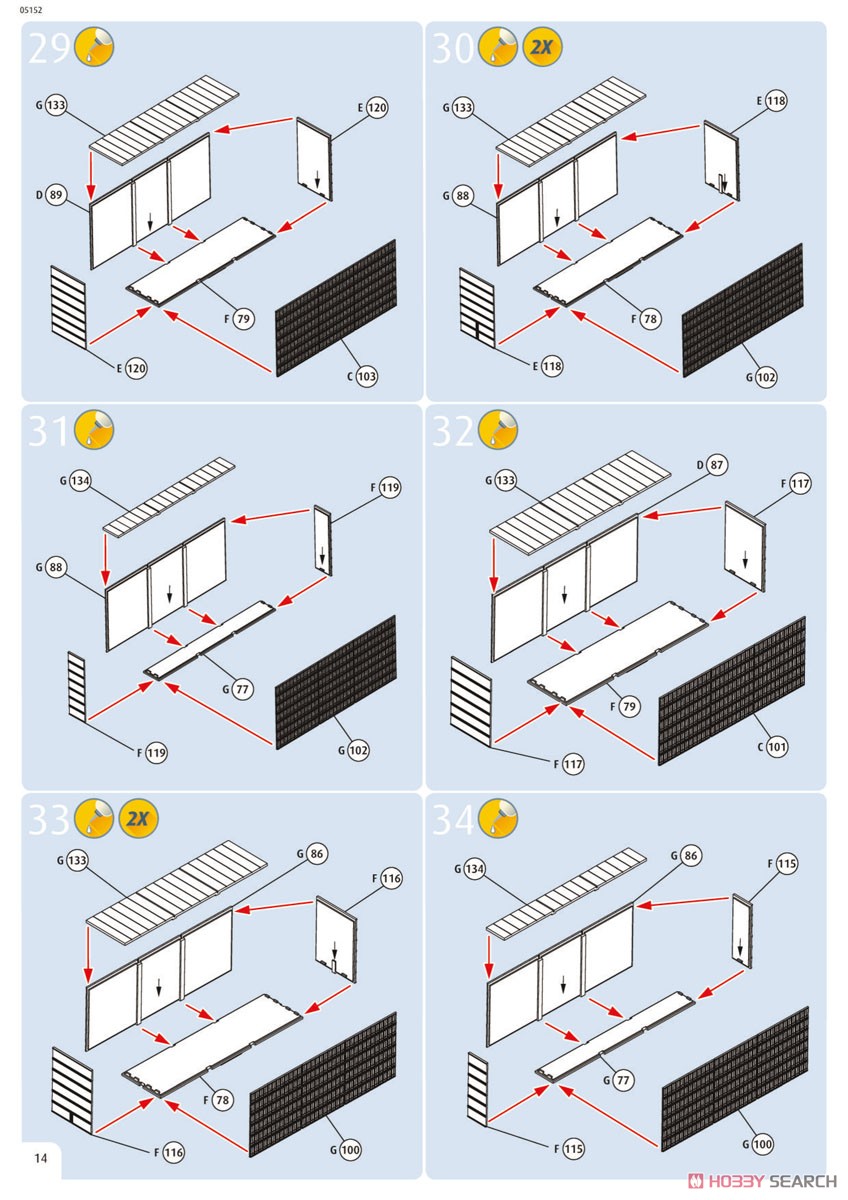 05152

29

G 133
E 120
D 89
F 79
E 120
C 103

30 2X

G 133
E 118
G 88
F 78
E 118
G 102

31

G 134
F 119
G 88
G 77
F 119
G 102

32

G 133
D 87
F 117
F 79
F 117
C 101

33 2X

G 133
G 86
F 116
F 78
F 116
G 100

34

G 134
G 86
F 115
G 77
F 115
G 100

14

HOBBY SEARCH