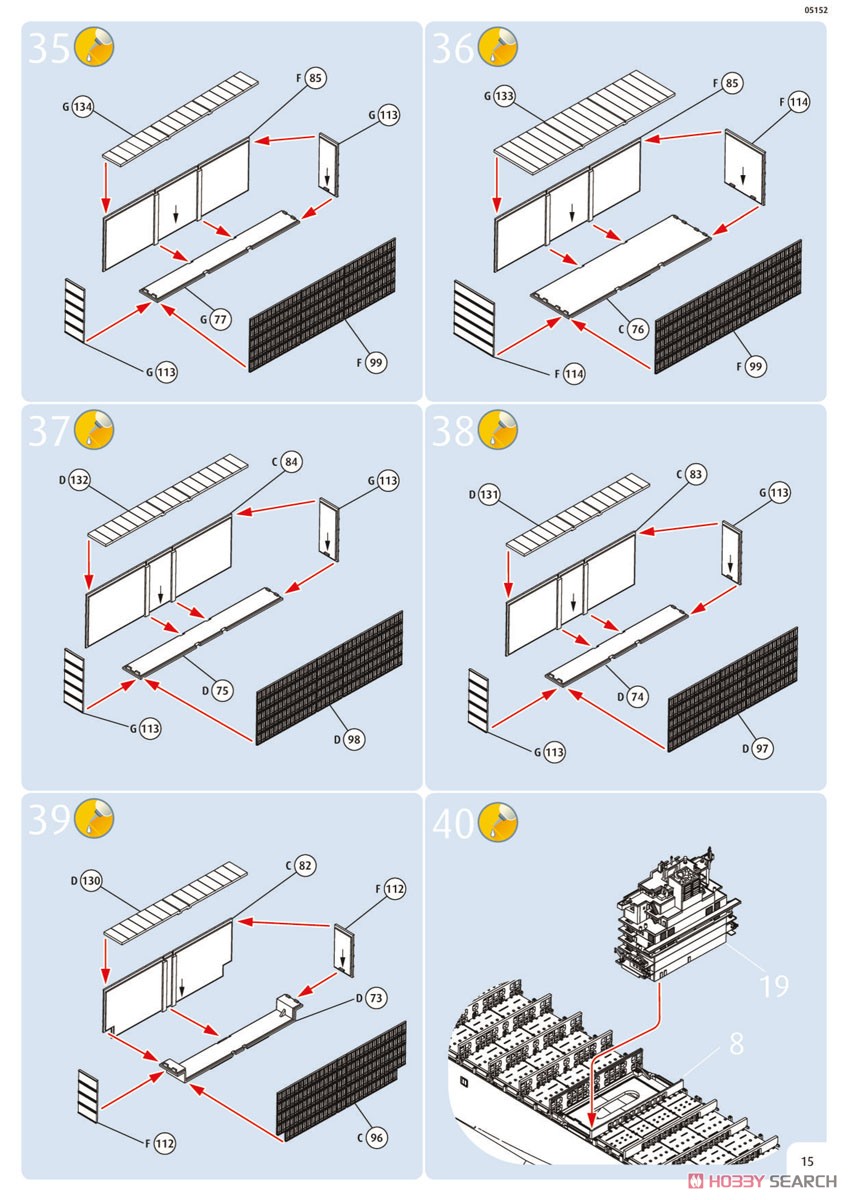 05152

35

G 134
F 85
G 113
G 77
G 113
F 99

36

G 133
F 85
F 114
C 76
F 114
F 99

37

D 132
C 84
G 113
D 75
G 113
D 98

38

D 131
C 83
G 113
D 74
G 113
D 97

39

D 130
C 82
F 112
D 73
F 112
C 96

40

19
8

15

HOBBY SEARCH