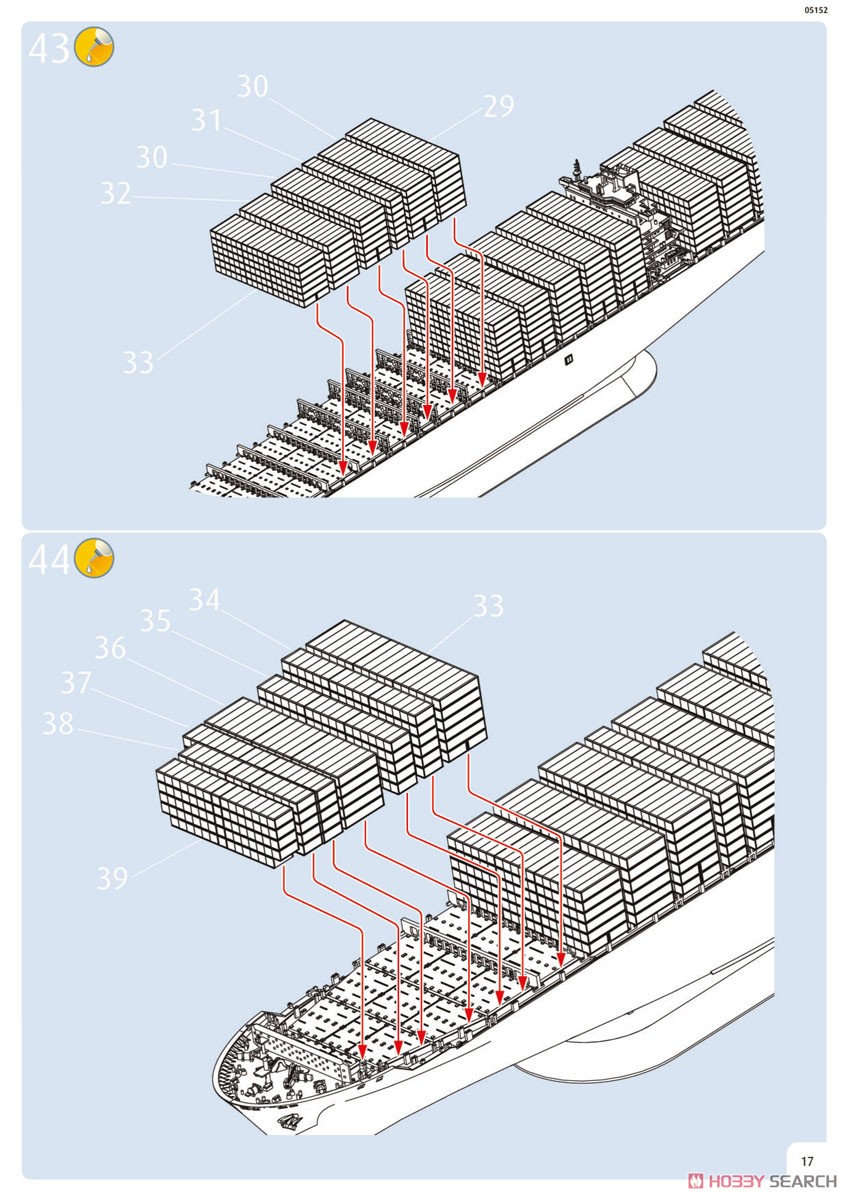 05152

43

30
31
30
32
29
33

44

34
35
36
37
38
33
39

17

HOBBY SEARCH