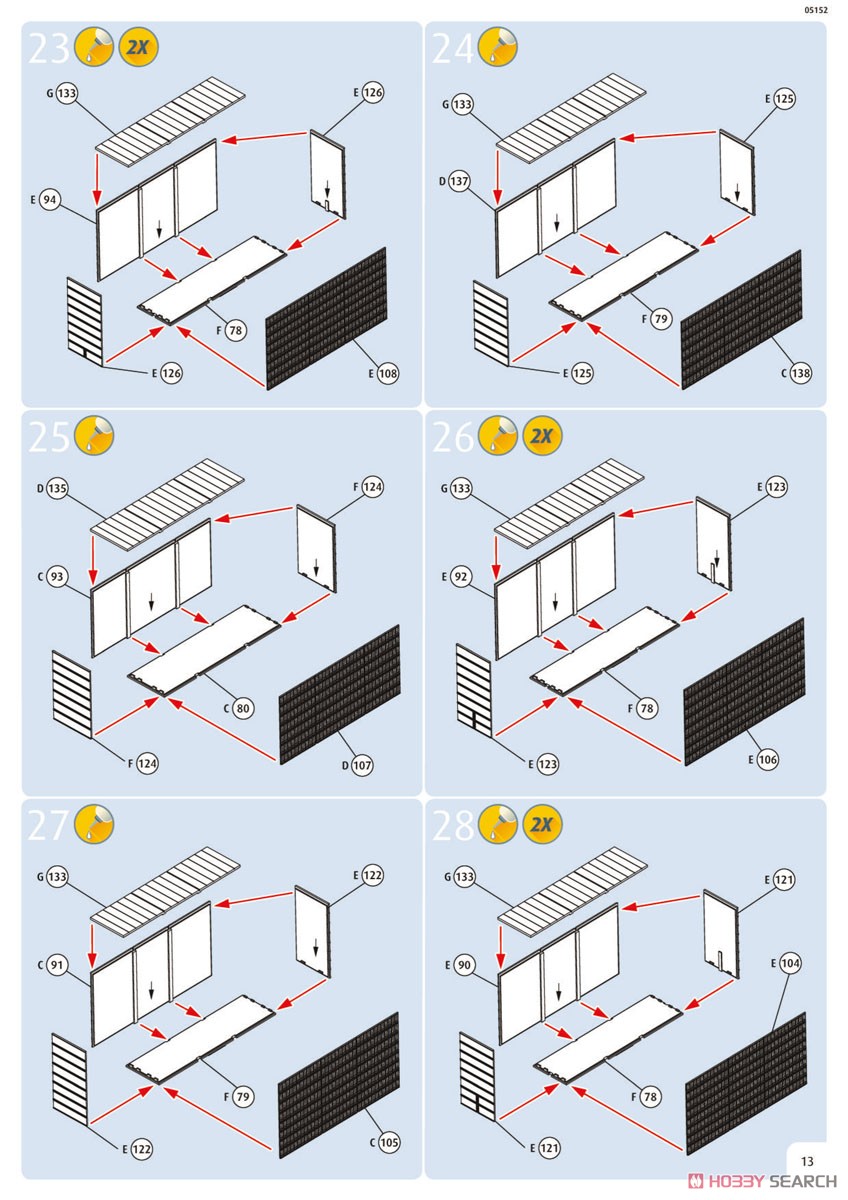 05152

23 2X
G 133
E 126
E 94
F 78
E 126
E 108

24
G 133
E 125
D 137
F 79
E 125
C 138

25
D 135
F 124
C 93
C 80
F 124
D 107

26 2X
G 133
E 123
E 92
F 78
E 123
E 106

27
G 133
E 122
C 91
F 79
E 122
C 105

28 2X
G 133
E 121
E 90
E 104
F 78
E 121

13

HOBBY SEARCH