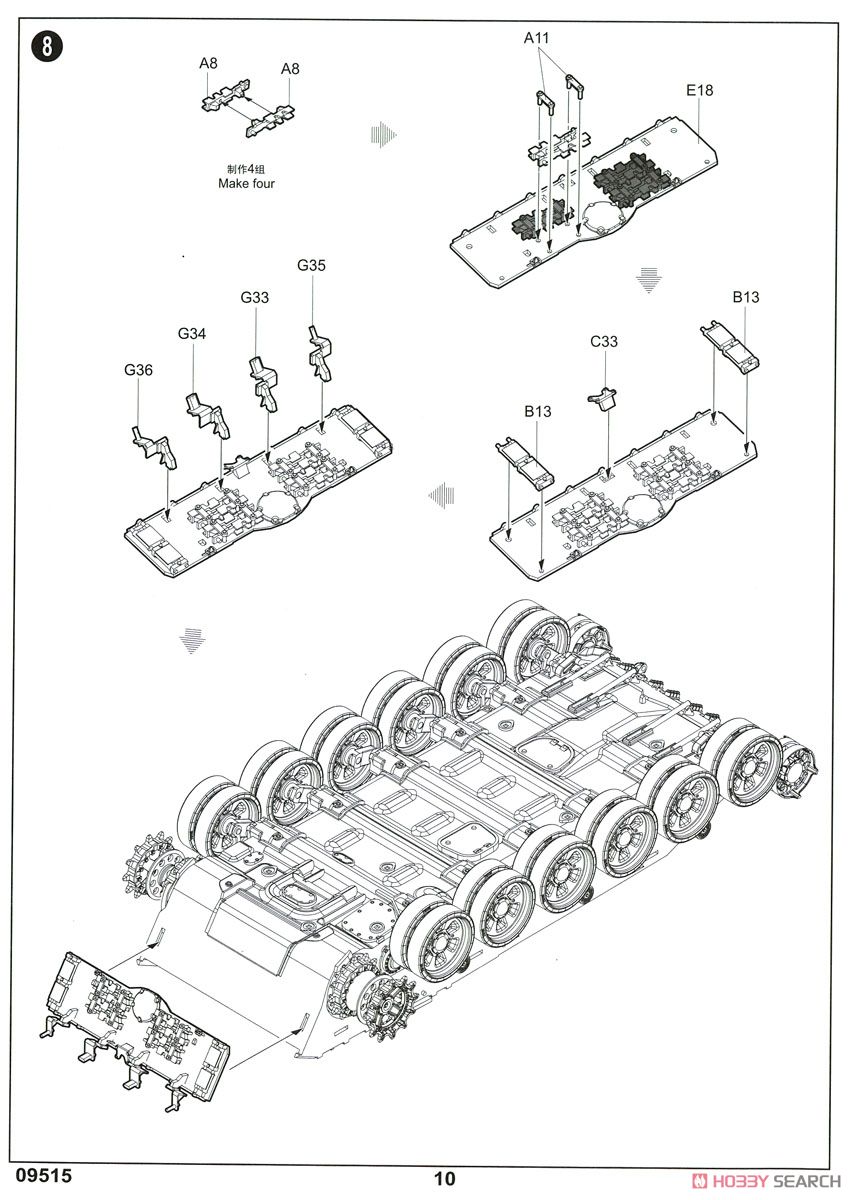 8

A8
A8

制作4组
Make four

A11
E18

G35
G33
G34
G36

B13
C33
B13

09515
10
HOBBY SEARCH