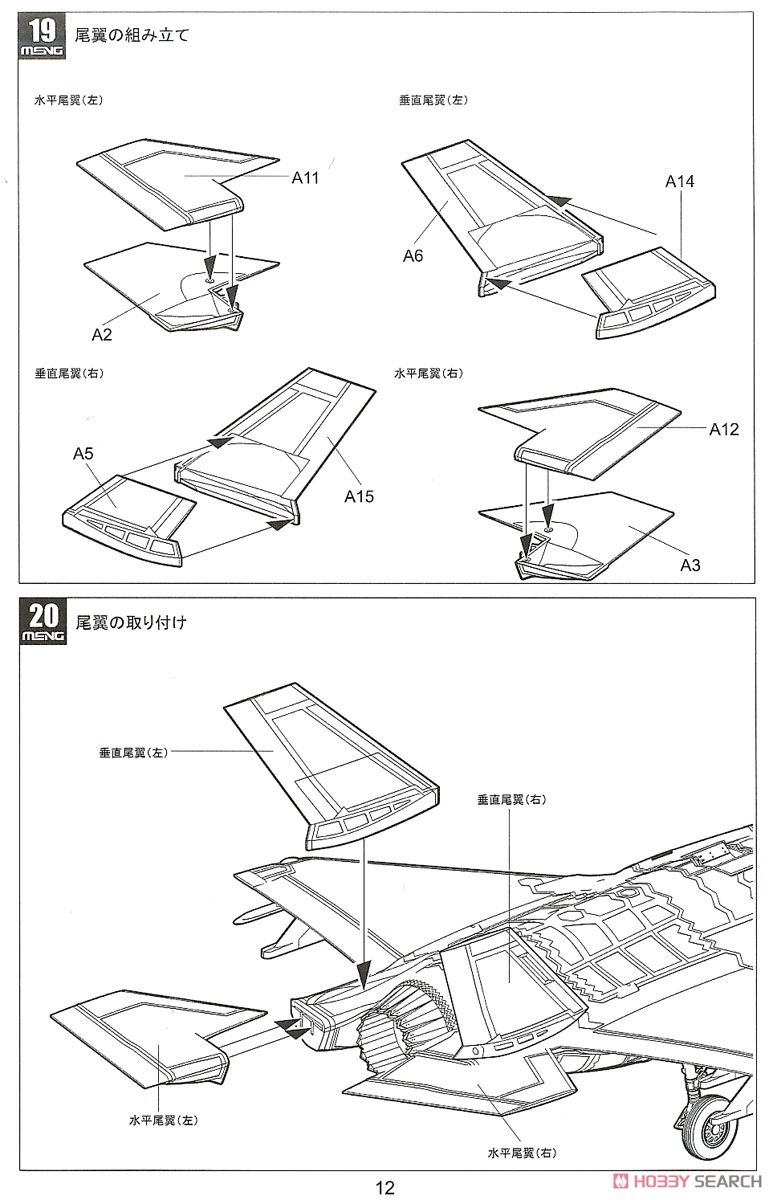 19 MENG 尾翼の組み立て

水平尾翼(左)

A11

A2

垂直尾翼(左)

A14

A6

垂直尾翼(右)

A5

A15

水平尾翼(右)

A12

A3

20 MENG 尾翼の取り付け

垂直尾翼(左)

垂直尾翼(右)

水平尾翼(左)

水平尾翼(右)

12

HOBBY SEARCH