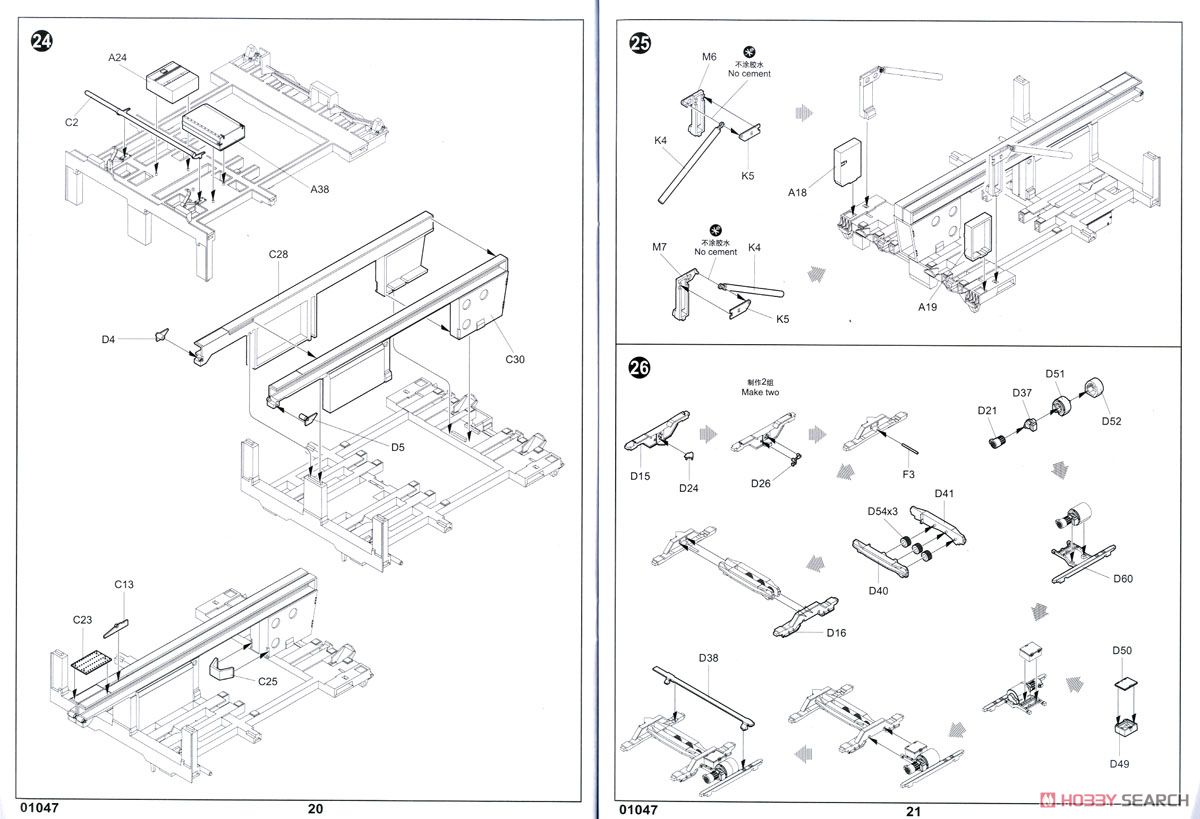 24

A24

C2

A38

C28

D4

C30

D5

C13

C23

C25

01047

20

25

M6

不涂胶水
No cement

K4

K5

A18

M7

不涂胶水
No cement

K4

K5

A19

26

制作2组
Make two

D15

D24

D26

F3

D21

D37

D51

D52

D54x3

D41

D40

D60

D16

D38

D50

D49

01047

21

HOBBY SEARCH