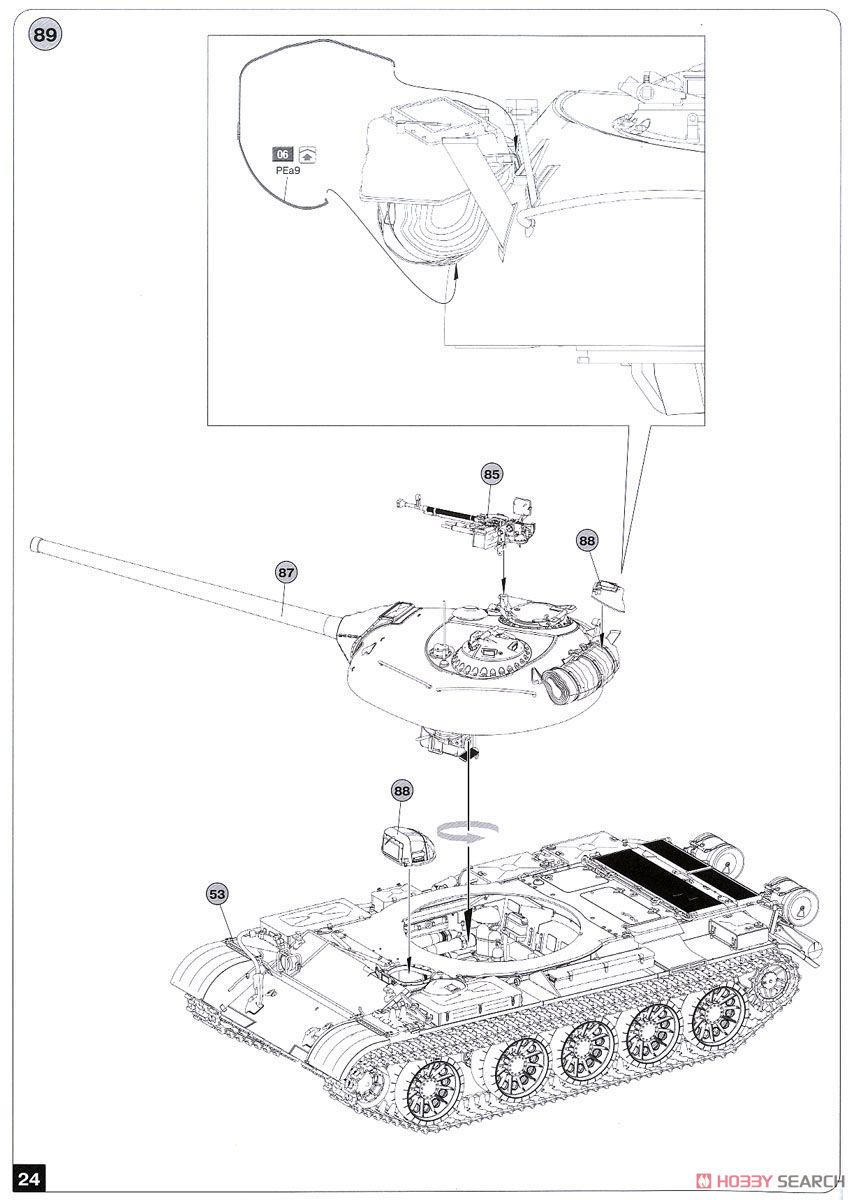 89

06
PEa9

85

88

87

88

53

24

HOBBY SEARCH