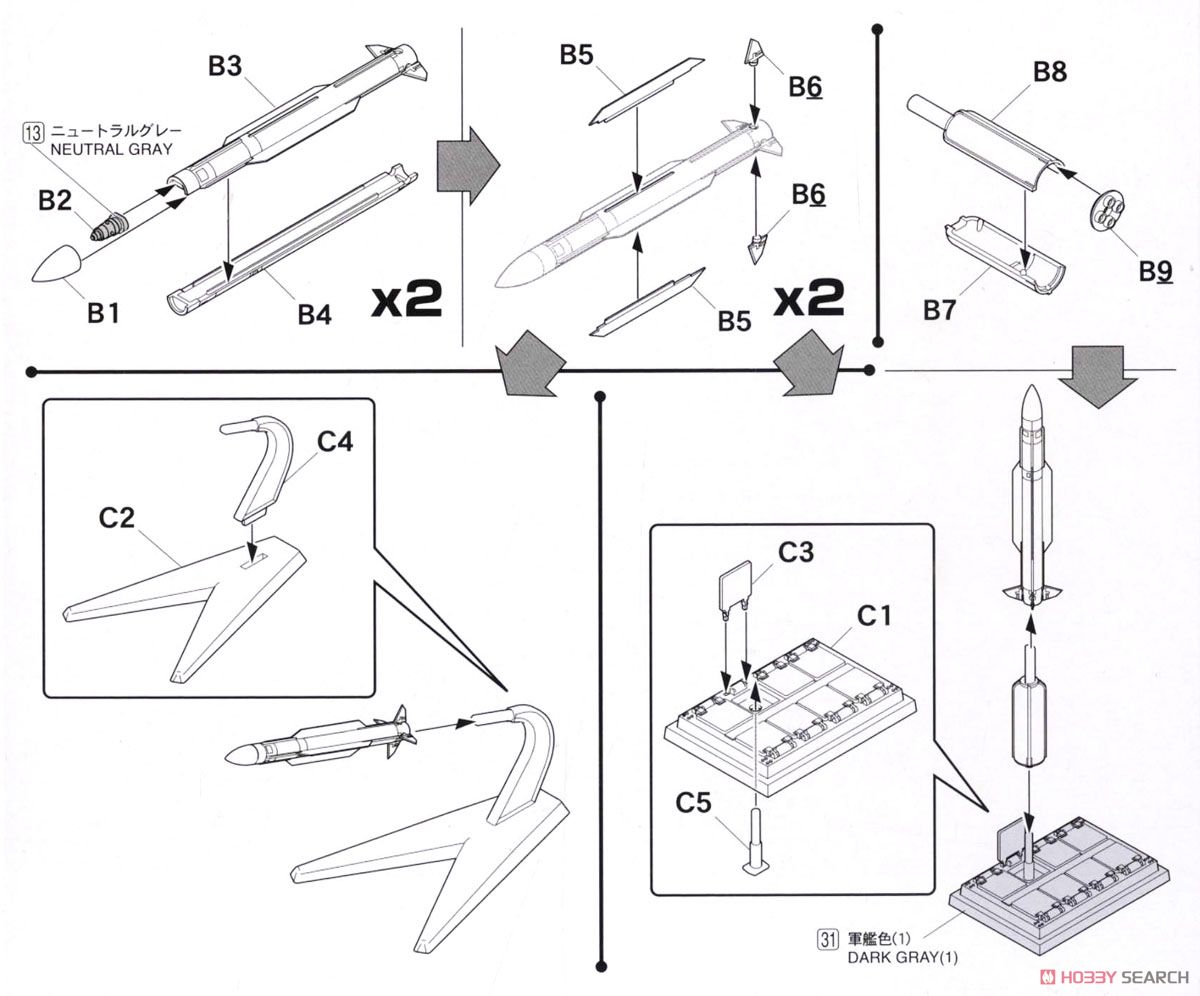 B3
13 ニュートラルグレー
NEUTRAL GRAY
B2
B1
B4
x2

B5
B6
B6
B5
x2

B8
B9
B7

C4
C2

C3
C1
C5

31 軍艦色(1)
DARK GRAY(1)

HOBBY SEARCH