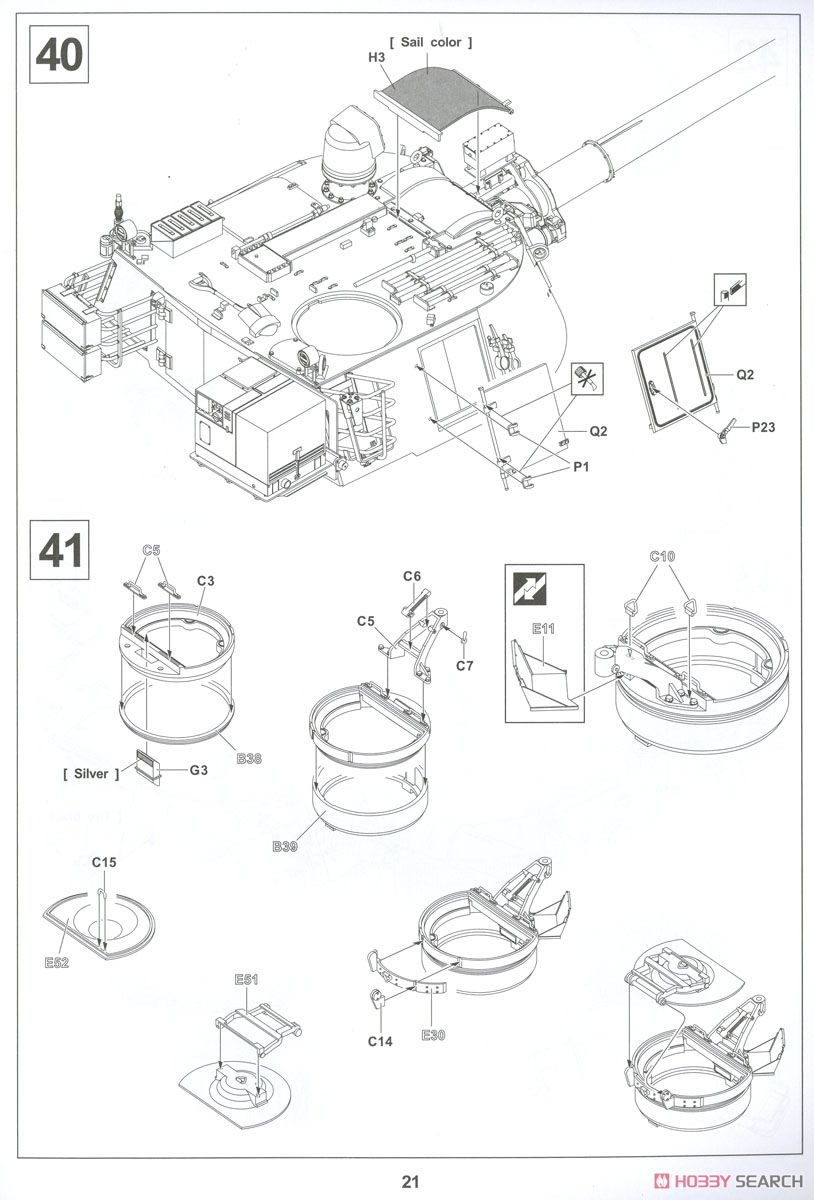 40

[ Sail color ]

H3

Q2

P23

Q2

P1

41

C5

C3

B38

[ Silver ]

G3

C6

C5

C7

B39

E11

C10

C15

E52

E51

C14

E30

21

HOBBY SEARCH