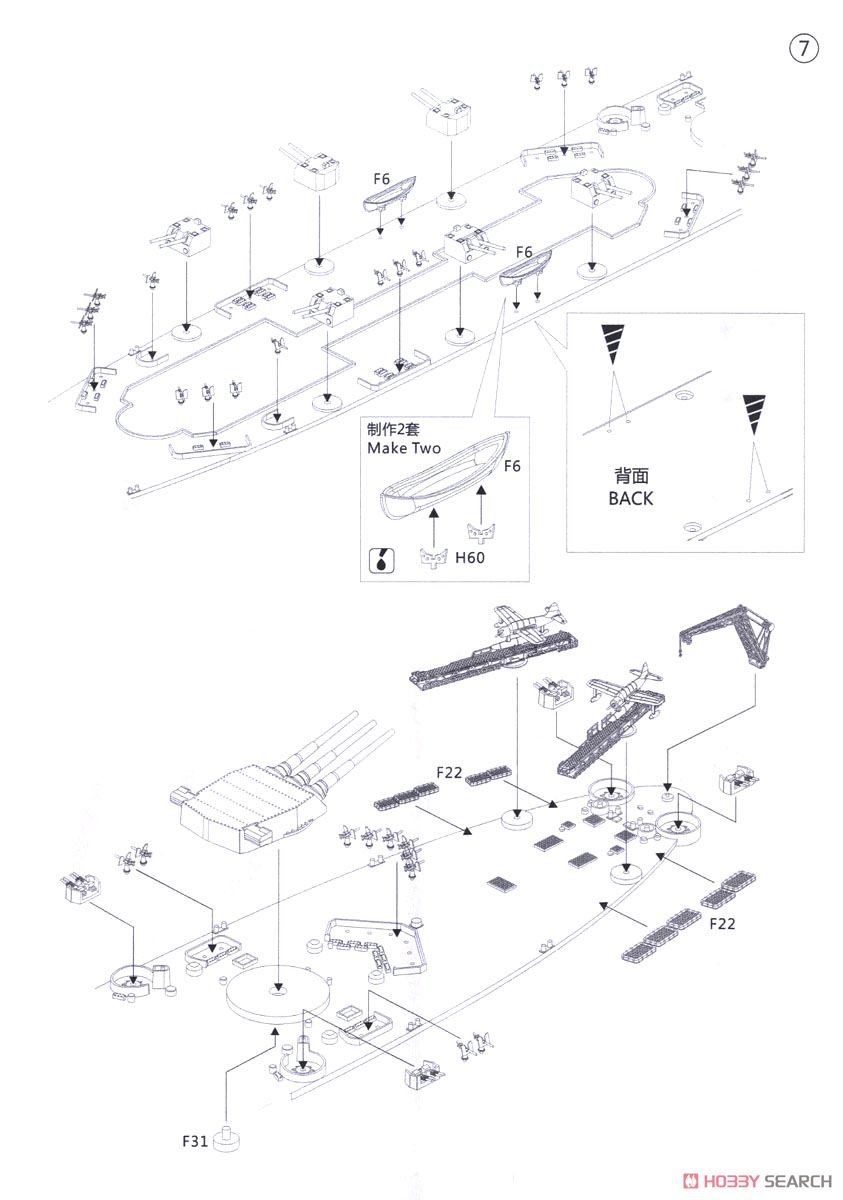 ⑦

F6

F6

制作2套
Make Two

F6

H60

背面
BACK

F22

F22

F31

HOBBY SEARCH