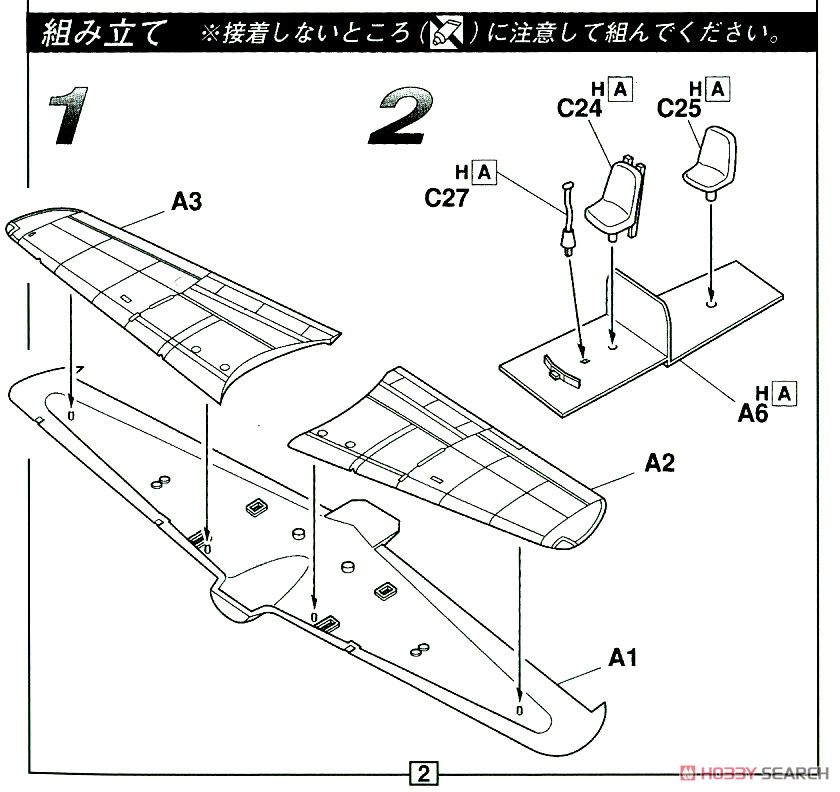 組み立て ※接着しないところ( )に注意して組んでください。

1

A3

A2

A1

2

H A
C24

H A
C25

H A
C27

H A
A6

2

HOBBY SEARCH