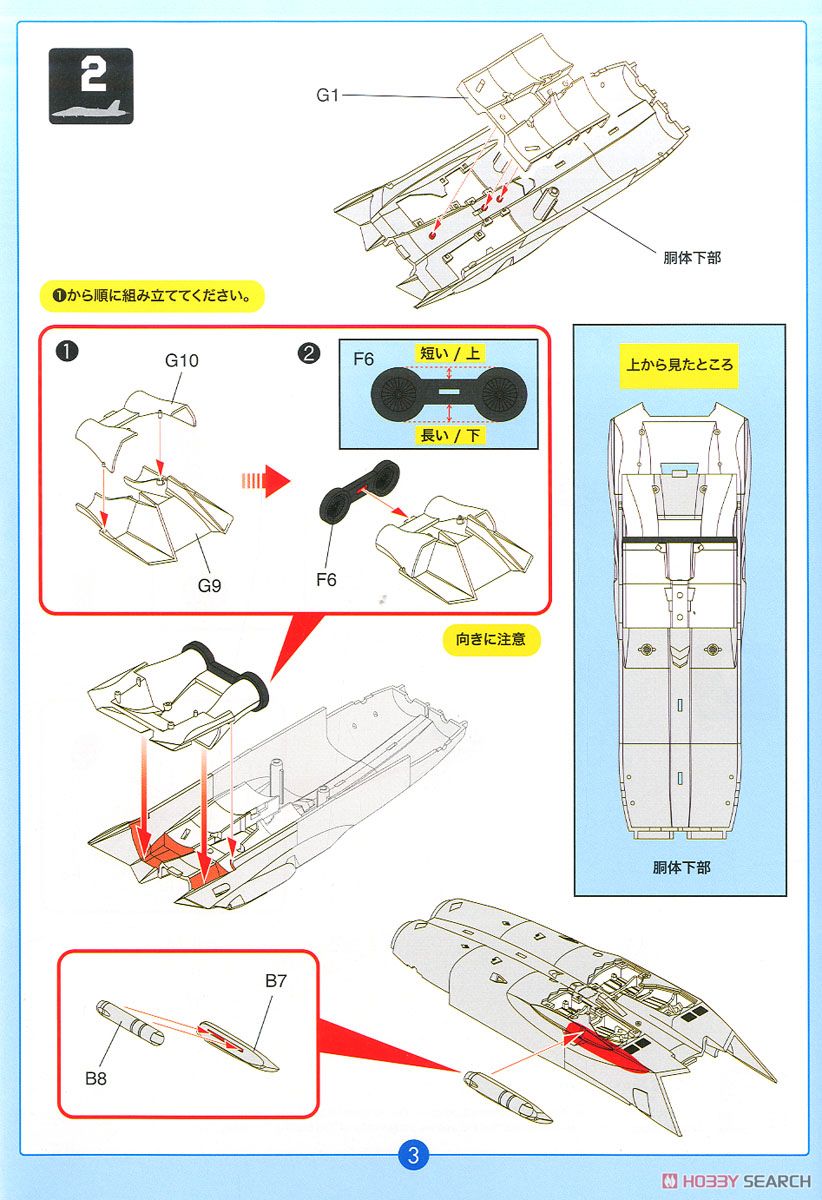 2

G1

胴体下部

❶から順に組み立ててください。

❶

G10

G9

❷

F6

短い / 上

長い / 下

F6

向きに注意

上から見たところ

胴体下部

B7

B8

3

HOBBY SEARCH