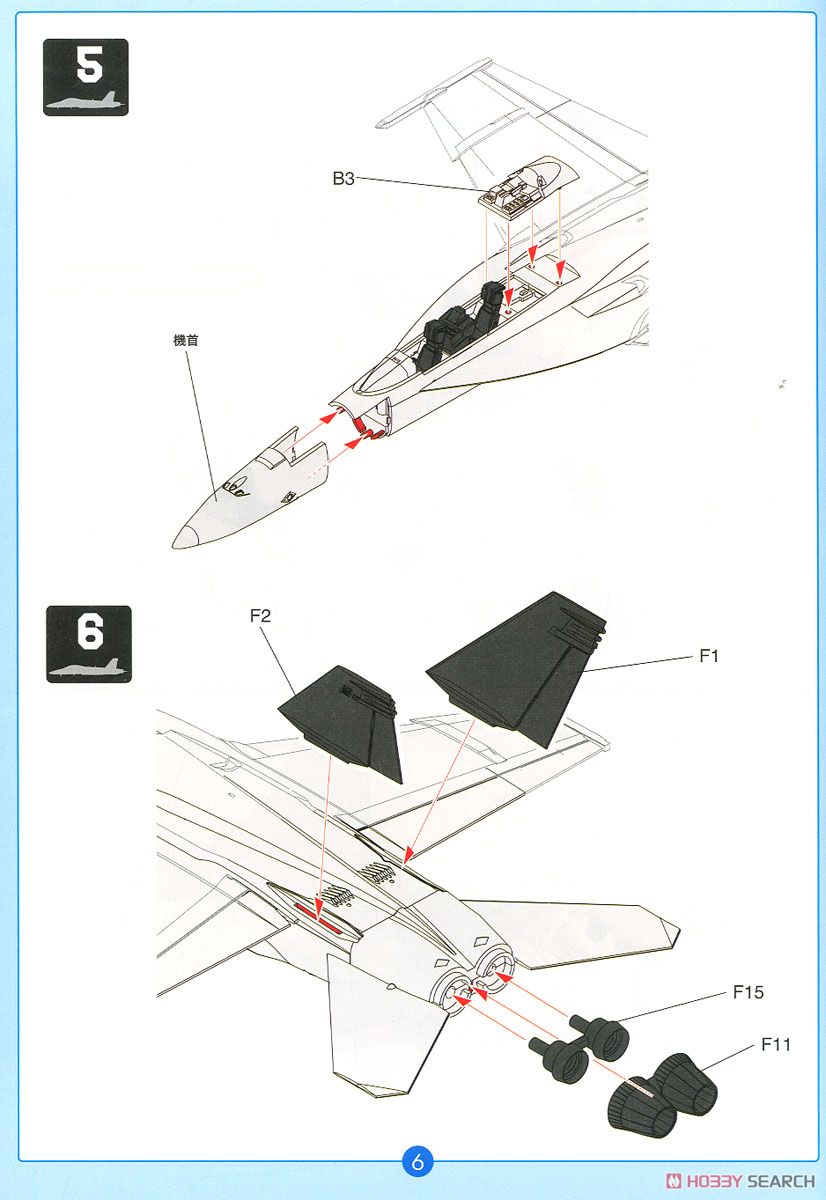 5

B3

機首

6

F2

F1

F15

F11

6

HOBBY SEARCH