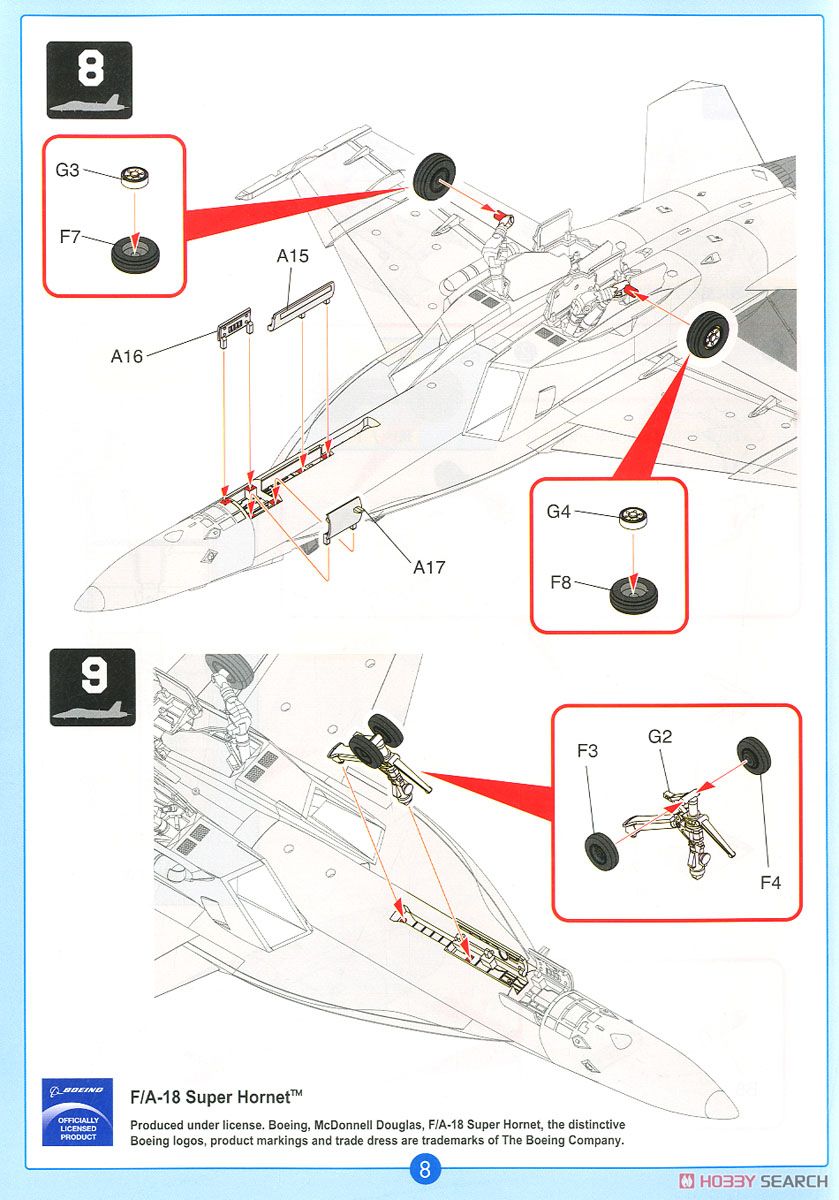 8

G3

F7

A15

A16

A17

G4

F8

9

F3

G2

F4

BOEING
OFFICIALLY LICENSED PRODUCT

F/A-18 Super Hornet™

Produced under license. Boeing, McDonnell Douglas, F/A-18 Super Hornet, the distinctive Boeing logos, product markings and trade dress are trademarks of The Boeing Company.

8

HOBBY SEARCH