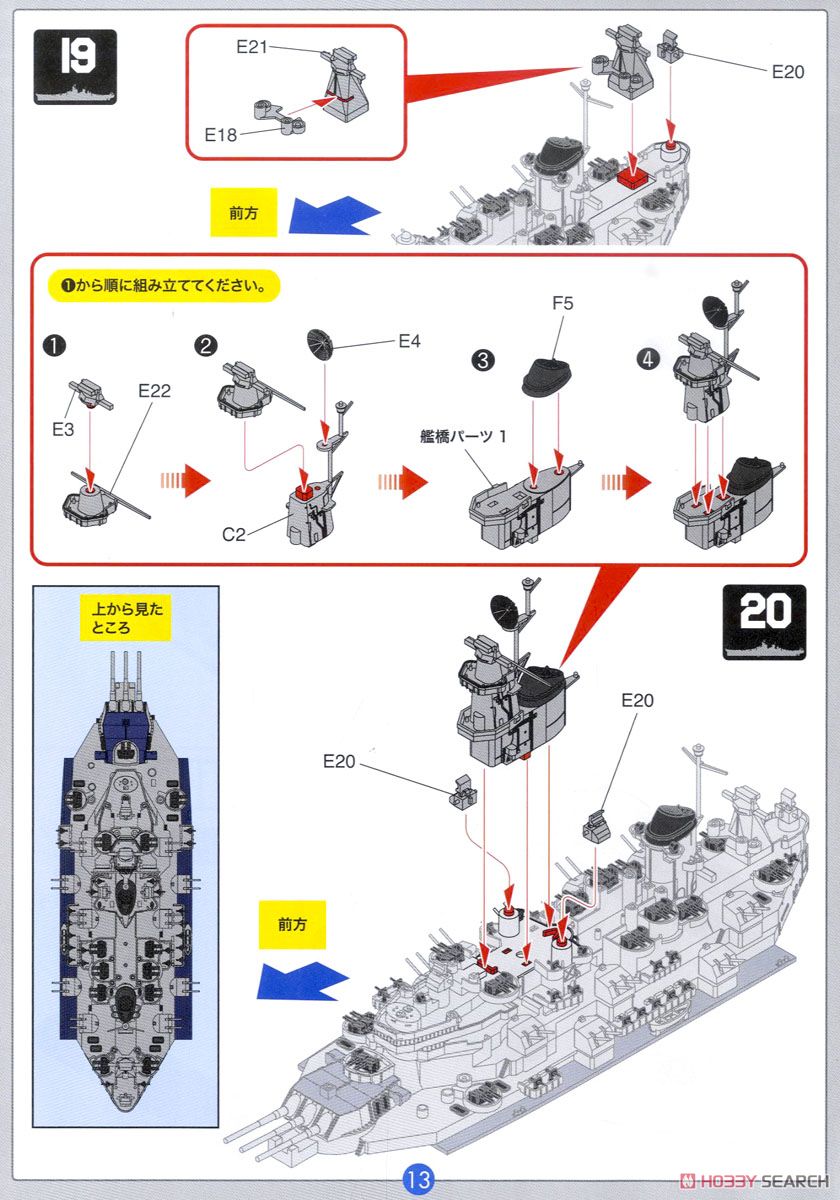 19

E21

E18

E20

前方

❶から順に組み立ててください。

❶

E3

E22

❷

E4

C2

❸

F5

艦橋パーツ 1

❹

上から見たところ

20

E20

E20

前方

13

HOBBY SEARCH