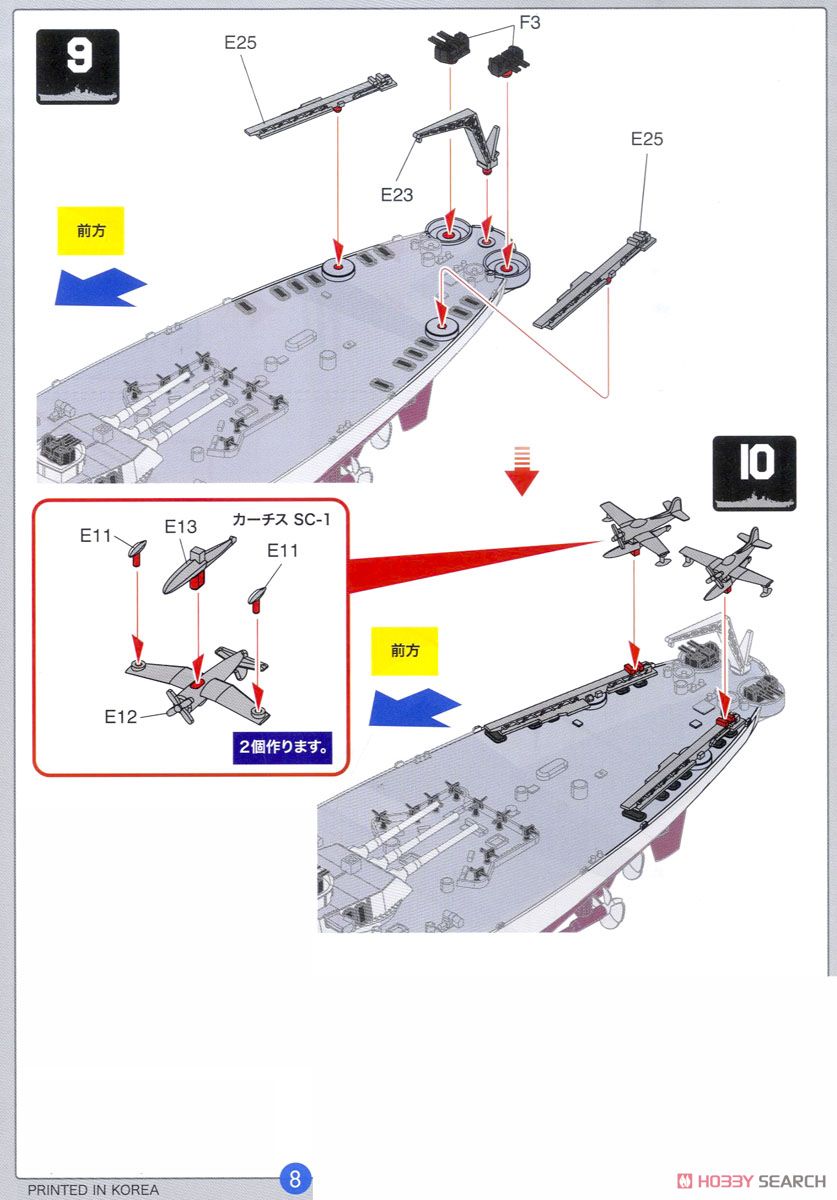 9

E25

F3

E23

E25

前方

10

カーチス SC-1

E11

E13

E11

E12

2個作ります。

前方

PRINTED IN KOREA

8

HOBBY SEARCH