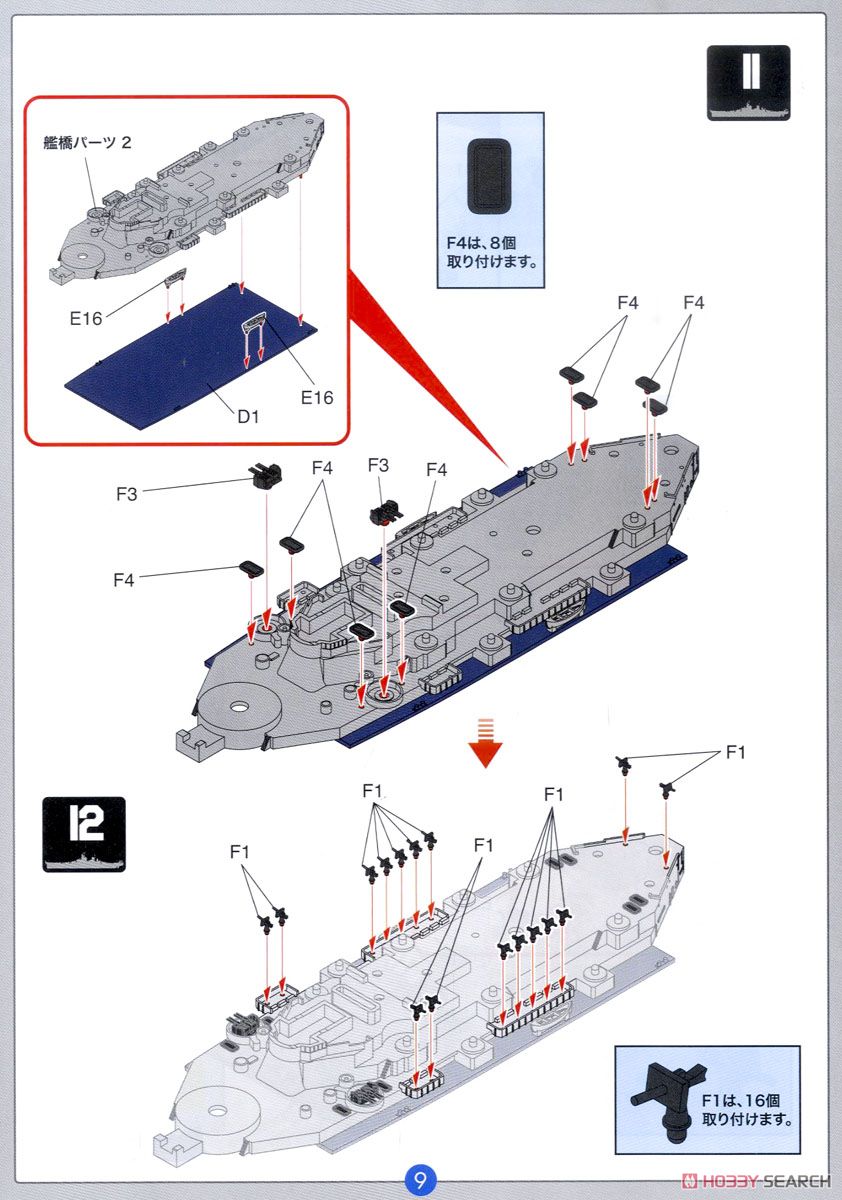 11

艦橋パーツ 2

E16

E16

D1

F4は、8個取り付けます。

F4

F4

F3

F4

F3

F4

F4

12

F1

F1

F1

F1

F1

F1は、16個取り付けます。

9

HOBBY SEARCH