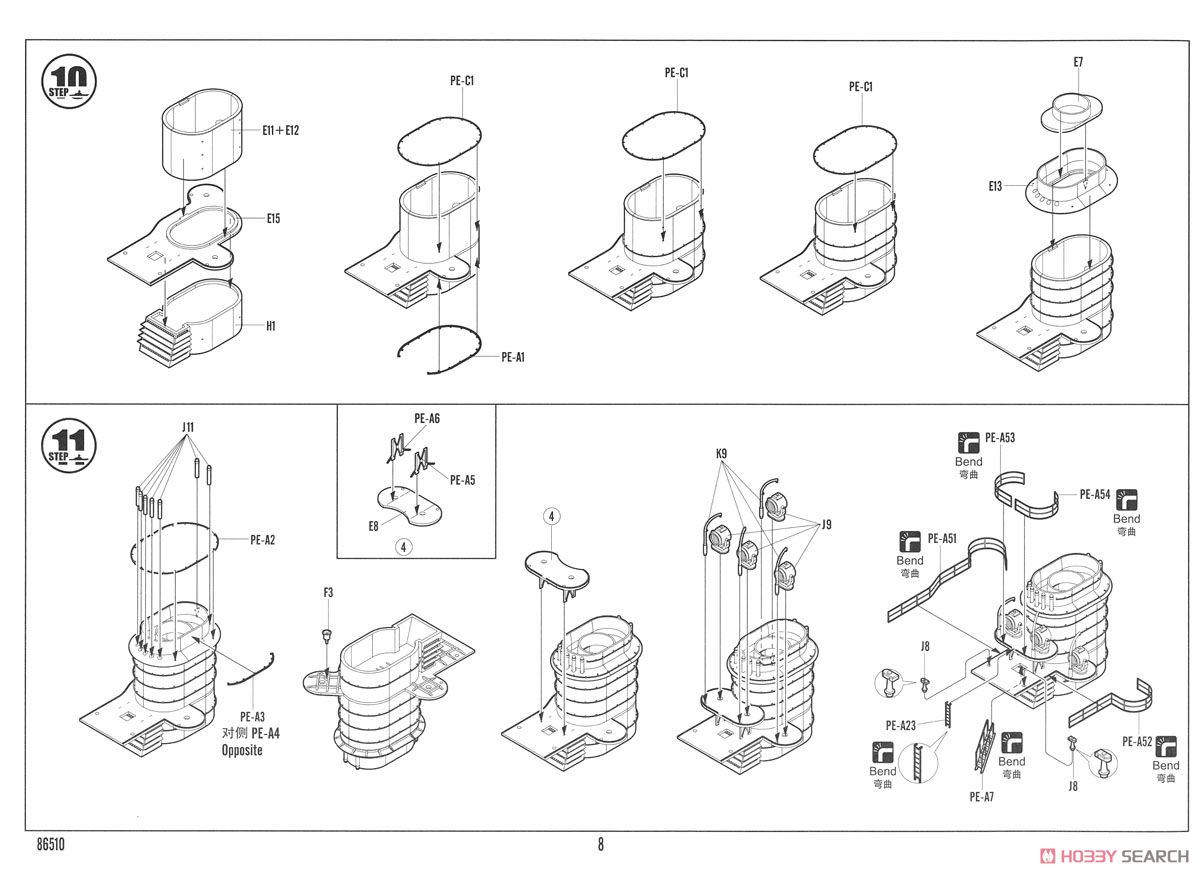 10
STEP

E11+E12

E15

H1

PE-C1

PE-A1

PE-C1

PE-C1

E7

E13

11
STEP

J11

PE-A2

PE-A3
对侧 PE-A4
Opposite

PE-A6

PE-A5

E8

4

F3

4

K9

J9

PE-A53
Bend
弯曲

PE-A54
Bend
弯曲

PE-A51
Bend
弯曲

J8

PE-A23

Bend
弯曲

Bend
弯曲

PE-A7

J8

PE-A52
Bend
弯曲

86510

8

HOBBY SEARCH