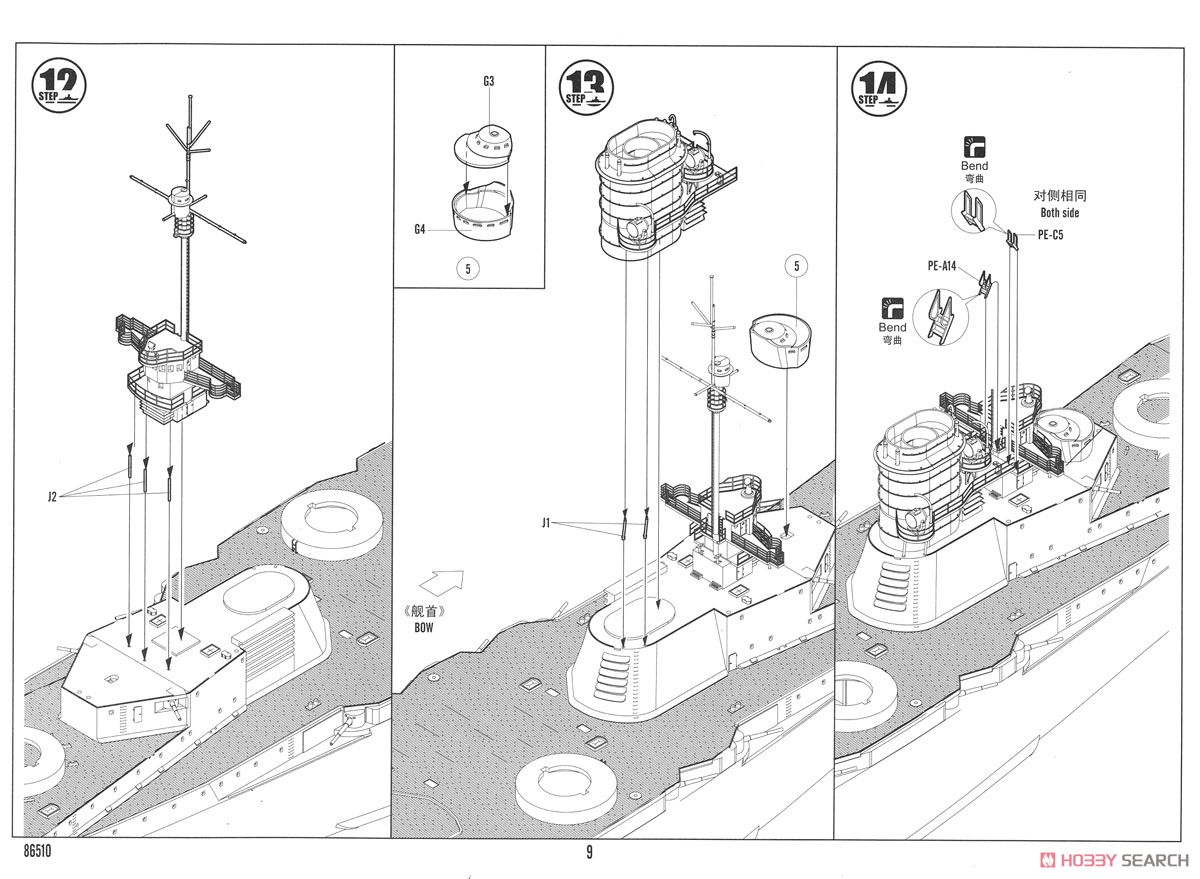 12
STEP

J2

G3

G4

5

13
STEP

5

J1

《舰首》
BOW

14
STEP

Bend
弯曲

对侧相同
Both side

PE-C5

PE-A14

Bend
弯曲

86510

9

HOBBY SEARCH