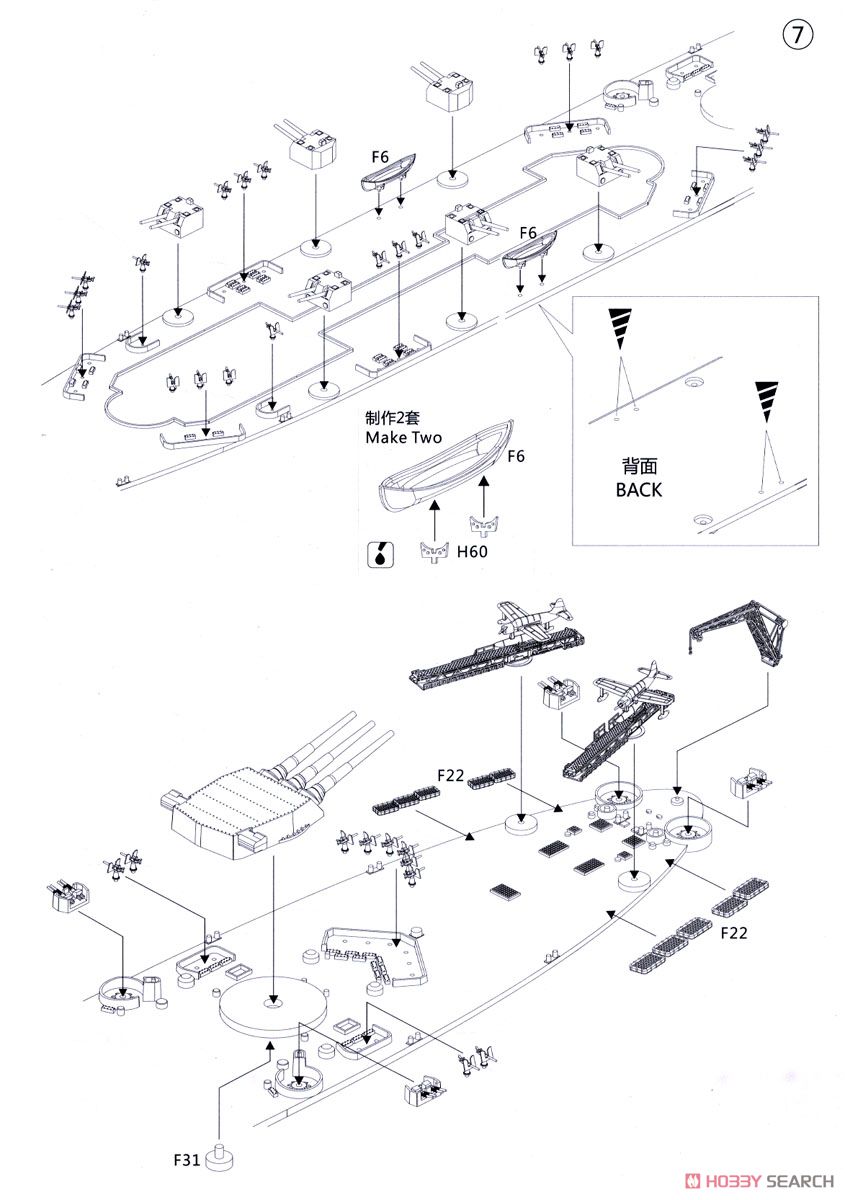 7

F6

F6

制作2套
Make Two

F6

H60

背面
BACK

F22

F22

F31

HOBBY SEARCH