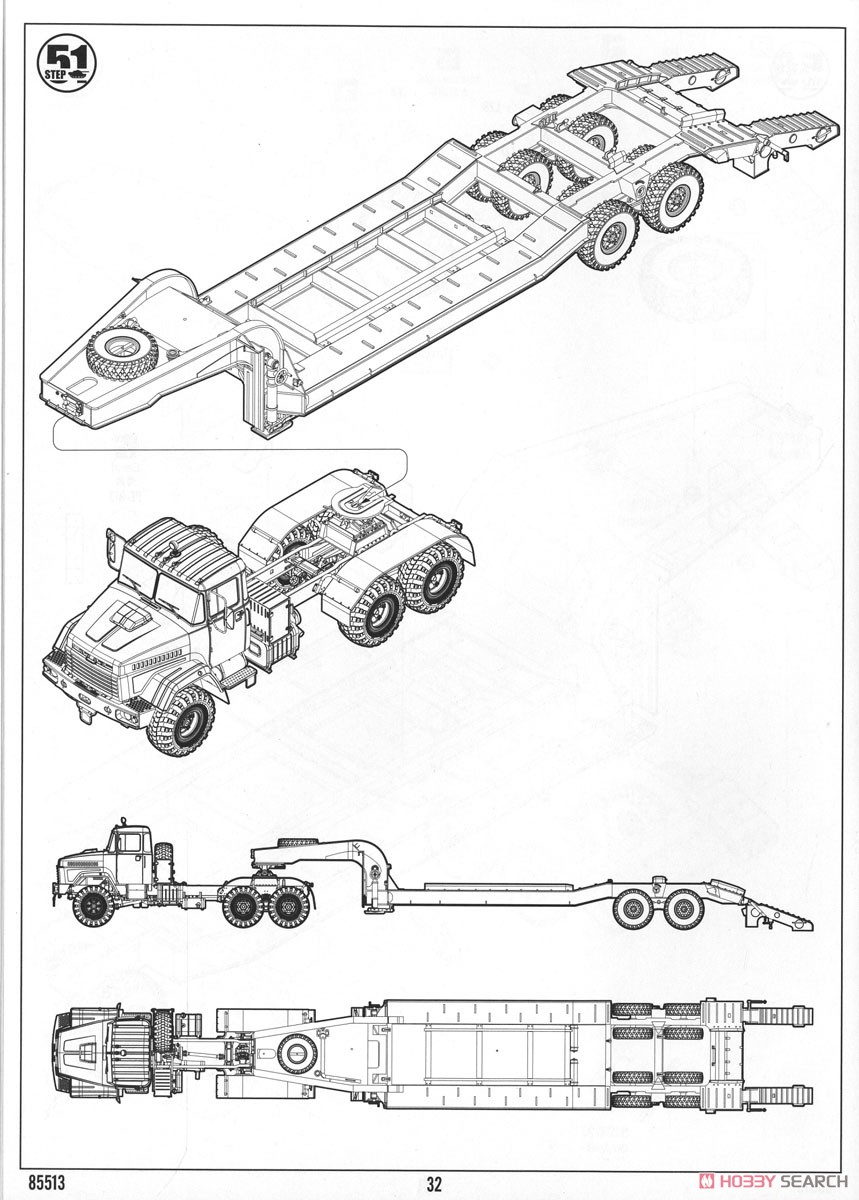 51
STEP

85513

32

HOBBY SEARCH