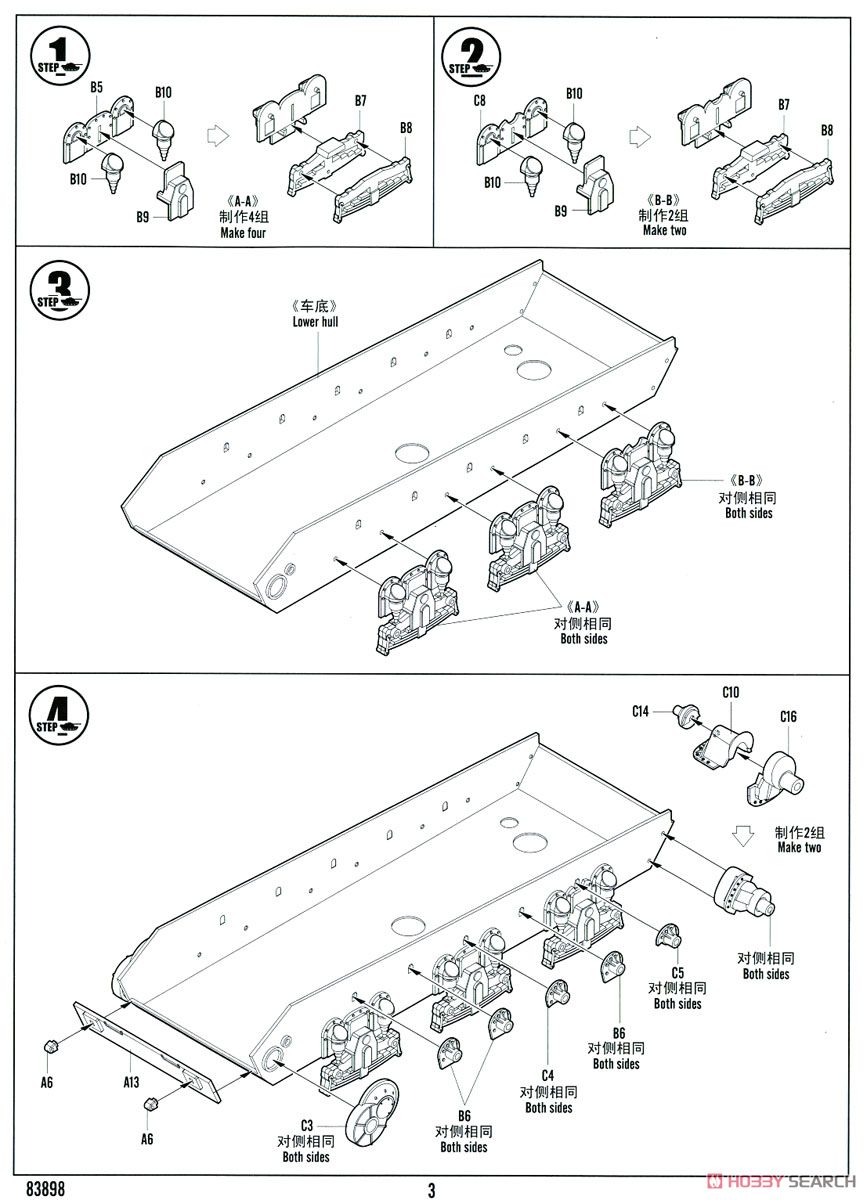 1 STEP

B5
B10
B10
B9
B7
B8
《A-A》
制作4组
Make four

2 STEP

C8
B10
B10
B9
B7
B8
《B-B》
制作2组
Make two

3 STEP

《车底》
Lower hull
《B-B》
对侧相同
Both sides
《A-A》
对侧相同
Both sides

4 STEP

C14
C10
C16
制作2组
Make two
对侧相同
Both sides
C5
对侧相同
Both sides
B6
对侧相同
Both sides
C4
对侧相同
Both sides
B6
对侧相同
Both sides
C3
对侧相同
Both sides
A6
A13
A6

83898
3
HOBBY SEARCH