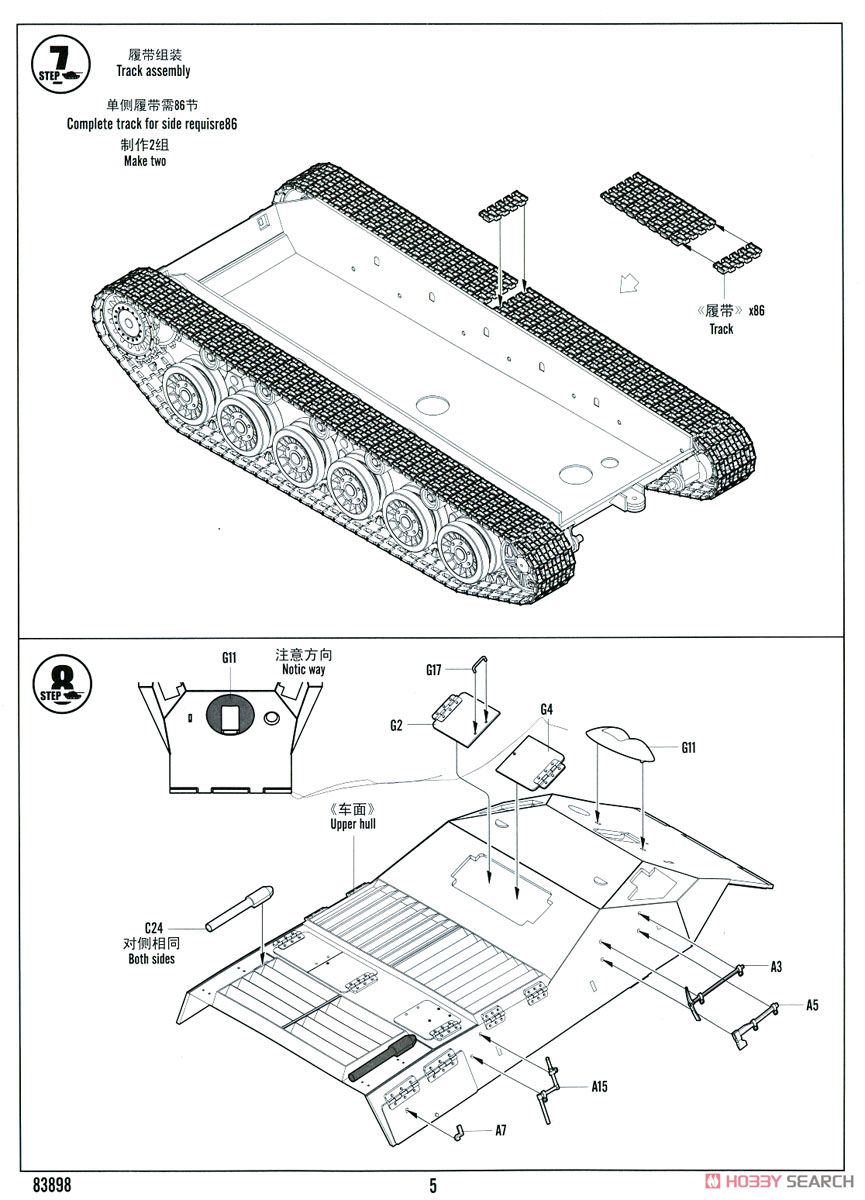 7
STEP
履带组装
Track assembly
单侧履带需86节
Complete track for side requisre86
制作2组
Make two

《履带》x86
Track

8
STEP
G11
注意方向
Notic way

G17
G2
G4
G11

《车面》
Upper hull

C24
对侧相同
Both sides

A3
A5
A15
A7

83898
5
HOBBY SEARCH