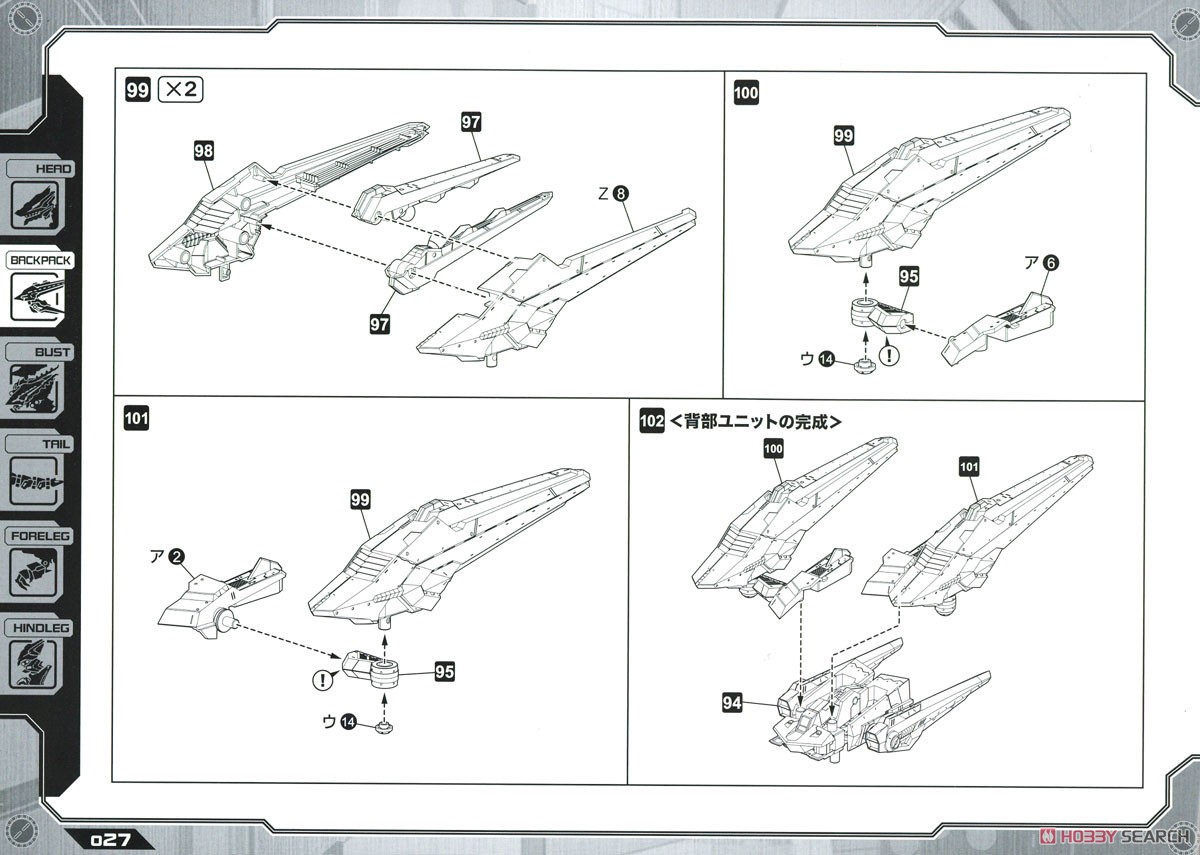 HEAD

BACKPACK

BUST

TAIL

FORELEG

HINDLEG

99 ×2

98

97

Z 8

97

100

99

95

ア 6

ウ 14

!

101

99

ア 2

!

95

ウ 14

102 <背部ユニットの完成>

100

101

94

027

HOBBY SEARCH