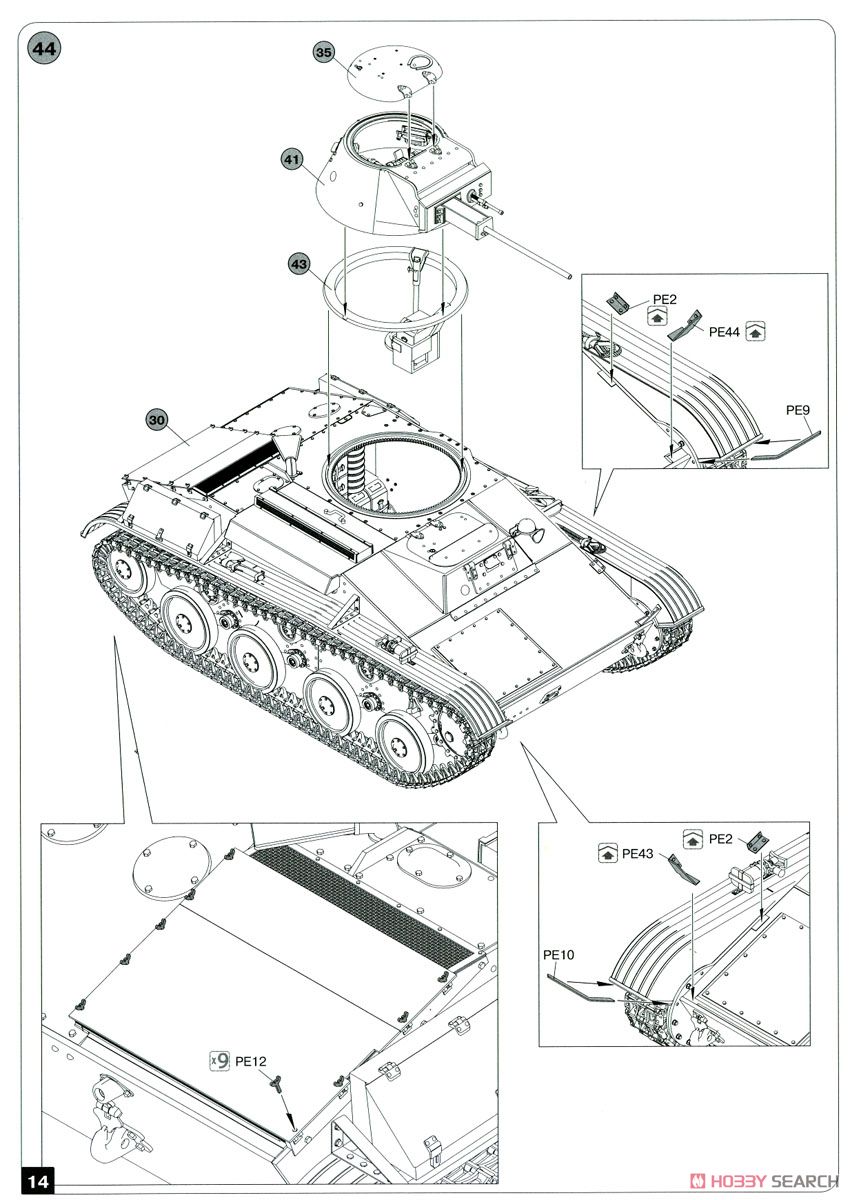 44

35

41

43

30

PE2

PE44

PE9

PE43

PE2

PE10

x9 PE12

14

HOBBY SEARCH